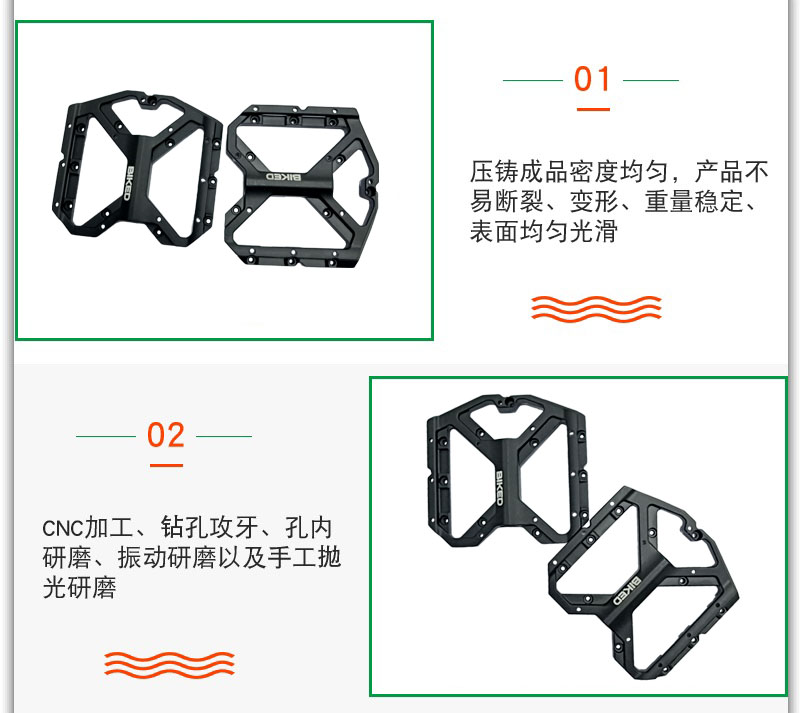 BIKED

BIKED

01

压铸成品密度均匀，产品不易断裂、变形、重量稳定、表面均匀光滑

02

CNC加工、钻孔攻牙、孔内研磨、振动研磨以及手工抛光研磨

BIKED

BIKED