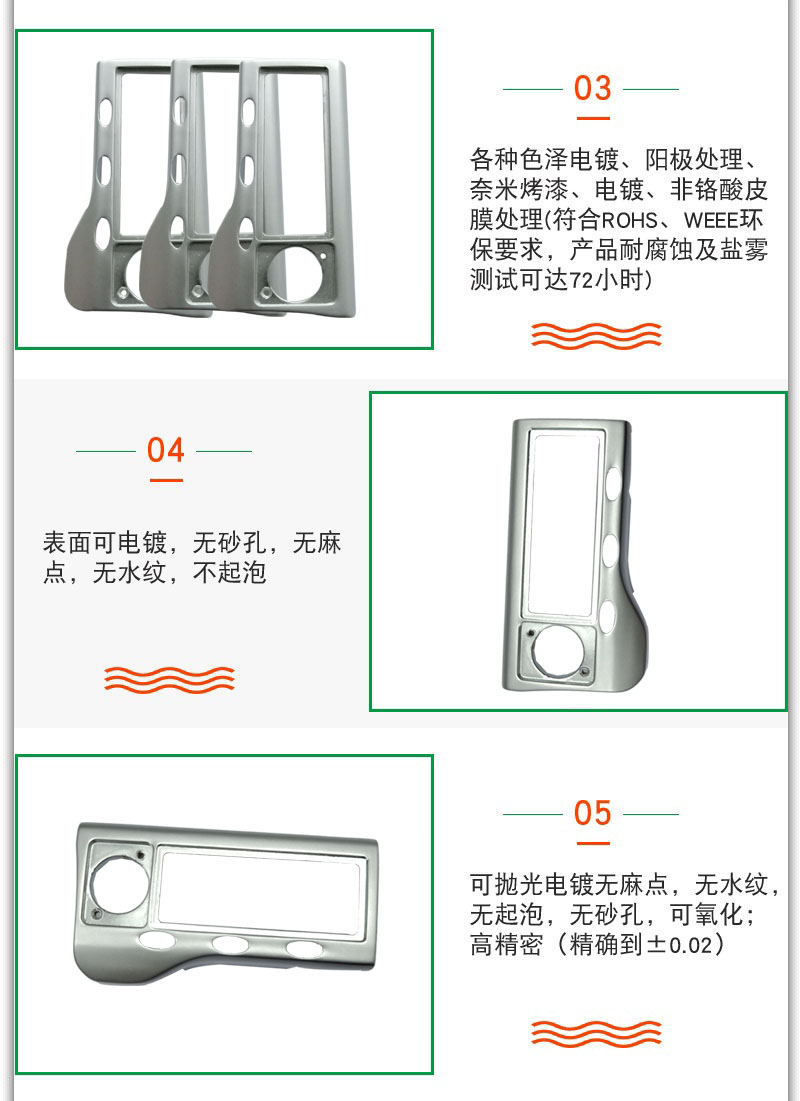 03

各种色泽电镀、阳极处理、奈米烤漆、电镀、非铬酸皮膜处理(符合ROHS、WEEE环保要求，产品耐腐蚀及盐雾测试可达72小时)

04

表面可电镀，无砂孔，无麻点，无水纹，不起泡

05

可抛光电镀无麻点，无水纹，无起泡，无砂孔，可氧化；高精密（精确到±0.02）