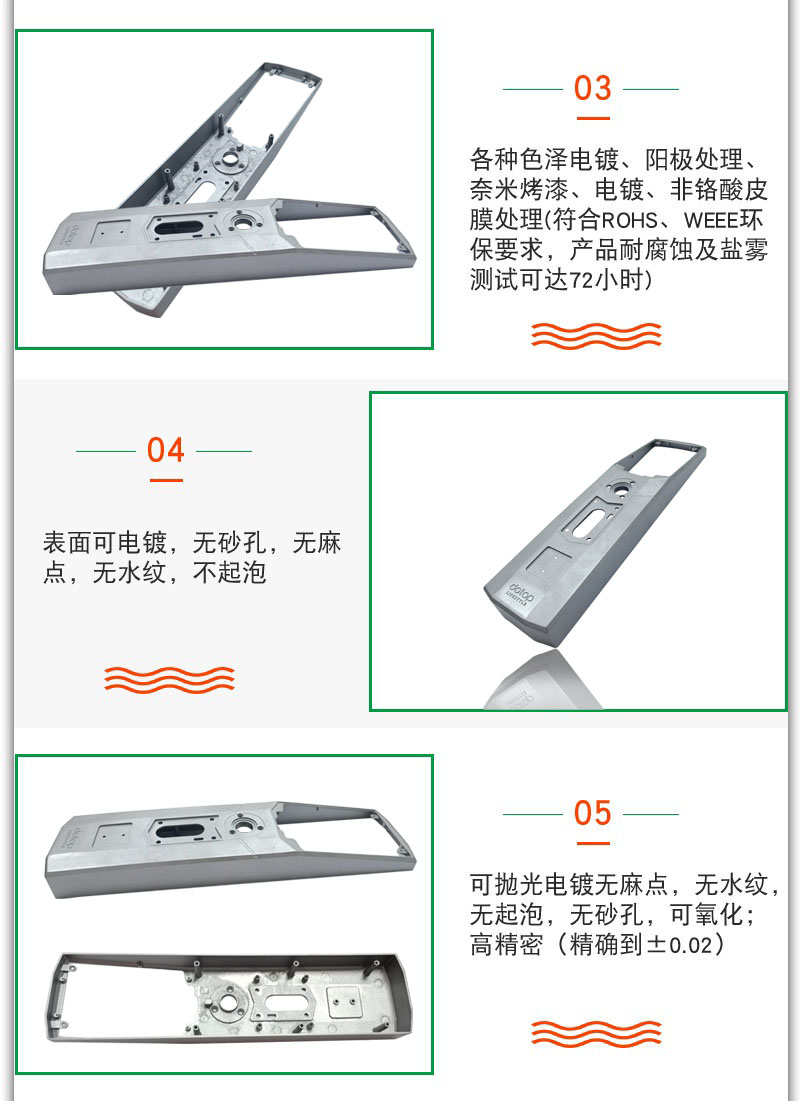 03

各种色泽电镀、阳极处理、奈米烤漆、电镀、非铬酸皮膜处理(符合ROHS、WEEE环保要求，产品耐腐蚀及盐雾测试可达72小时)

04

表面可电镀，无砂孔，无麻点，无水纹，不起泡

dotop

05

可抛光电镀无麻点，无水纹，无起泡，无砂孔，可氧化；高精密（精确到±0.02）