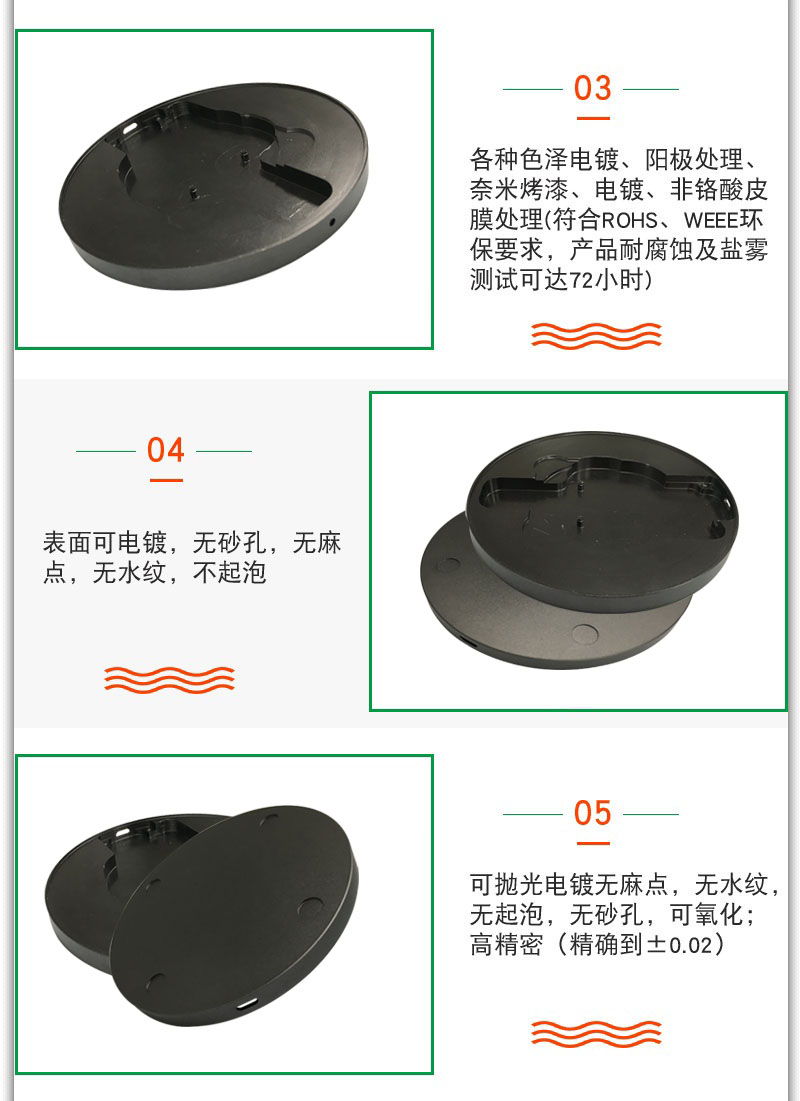 03

各种色泽电镀、阳极处理、奈米烤漆、电镀、非铬酸皮膜处理(符合ROHS、WEEE环保要求，产品耐腐蚀及盐雾测试可达72小时)

04

表面可电镀，无砂孔，无麻点，无水纹，不起泡

05

可抛光电镀无麻点，无水纹，无起泡，无砂孔，可氧化；高精密（精确到±0.02）