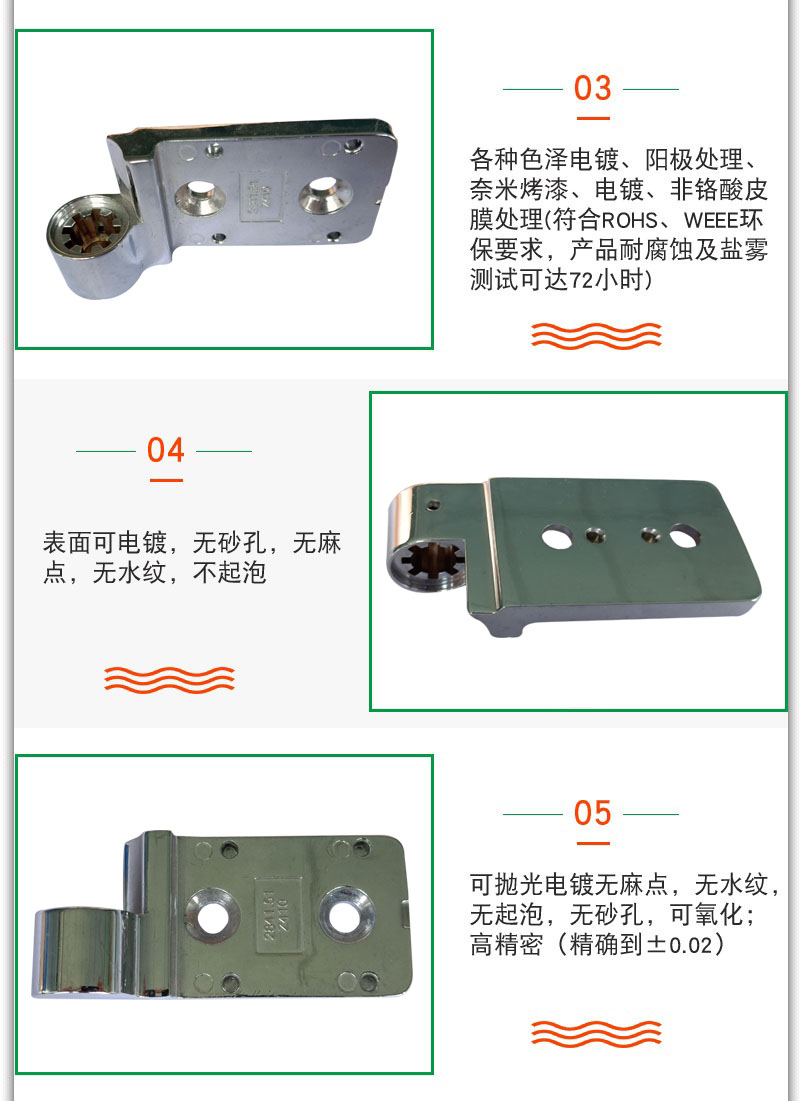 03

各种色泽电镀、阳极处理、奈米烤漆、电镀、非铬酸皮膜处理(符合ROHS、WEEE环保要求，产品耐腐蚀及盐雾测试可达72小时)

04

表面可电镀，无砂孔，无麻点，无水纹，不起泡

05

可抛光电镀无麻点，无水纹，无起泡，无砂孔，可氧化；高精密（精确到±0.02）