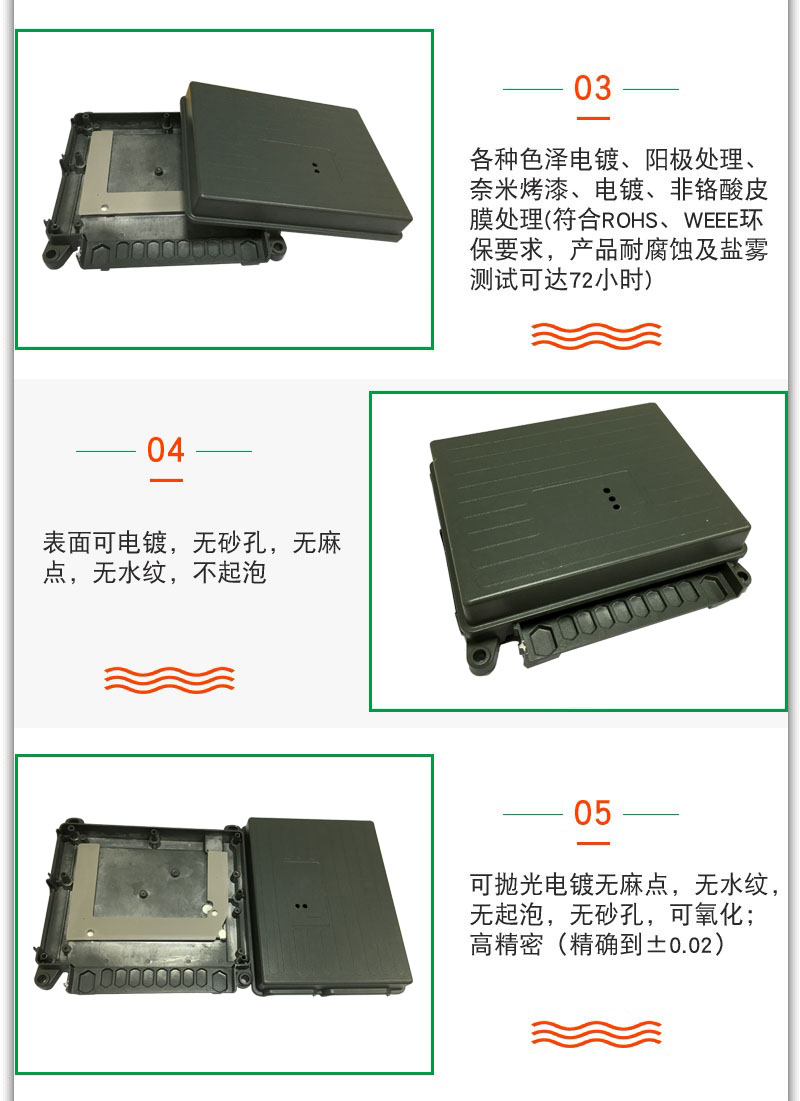 03

各种色泽电镀、阳极处理、奈米烤漆、电镀、非铬酸皮膜处理(符合ROHS、WEEE环保要求，产品耐腐蚀及盐雾测试可达72小时)

04

表面可电镀，无砂孔，无麻点，无水纹，不起泡

05

可抛光电镀无麻点，无水纹，无起泡，无砂孔，可氧化；高精密（精确到±0.02）