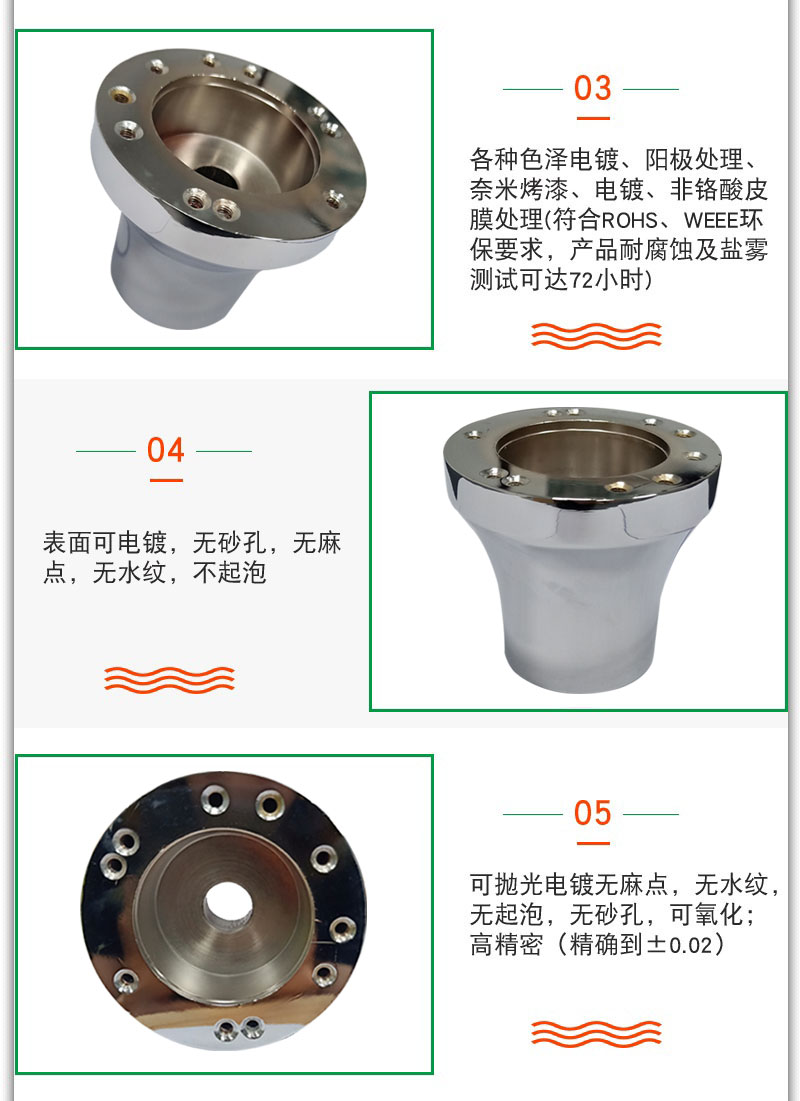 03

各种色泽电镀、阳极处理、奈米烤漆、电镀、非铬酸皮膜处理(符合ROHS、WEEE环保要求，产品耐腐蚀及盐雾测试可达72小时)

04

表面可电镀，无砂孔，无麻点，无水纹，不起泡

05

可抛光电镀无麻点，无水纹，无起泡，无砂孔，可氧化；高精密（精确到±0.02）