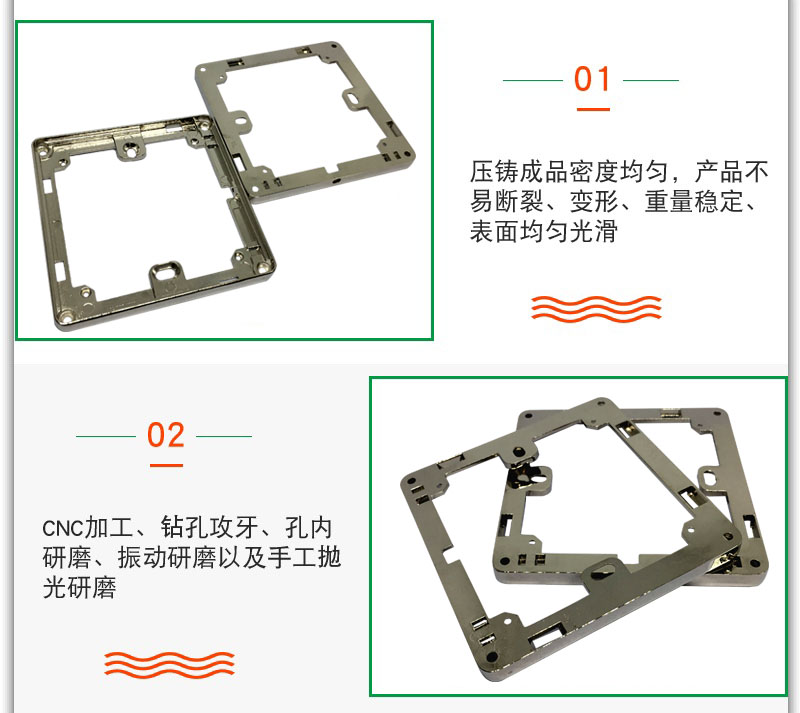 01

压铸成品密度均匀，产品不易断裂、变形、重量稳定、表面均匀光滑

02

CNC加工、钻孔攻牙、孔内研磨、振动研磨以及手工抛光研磨