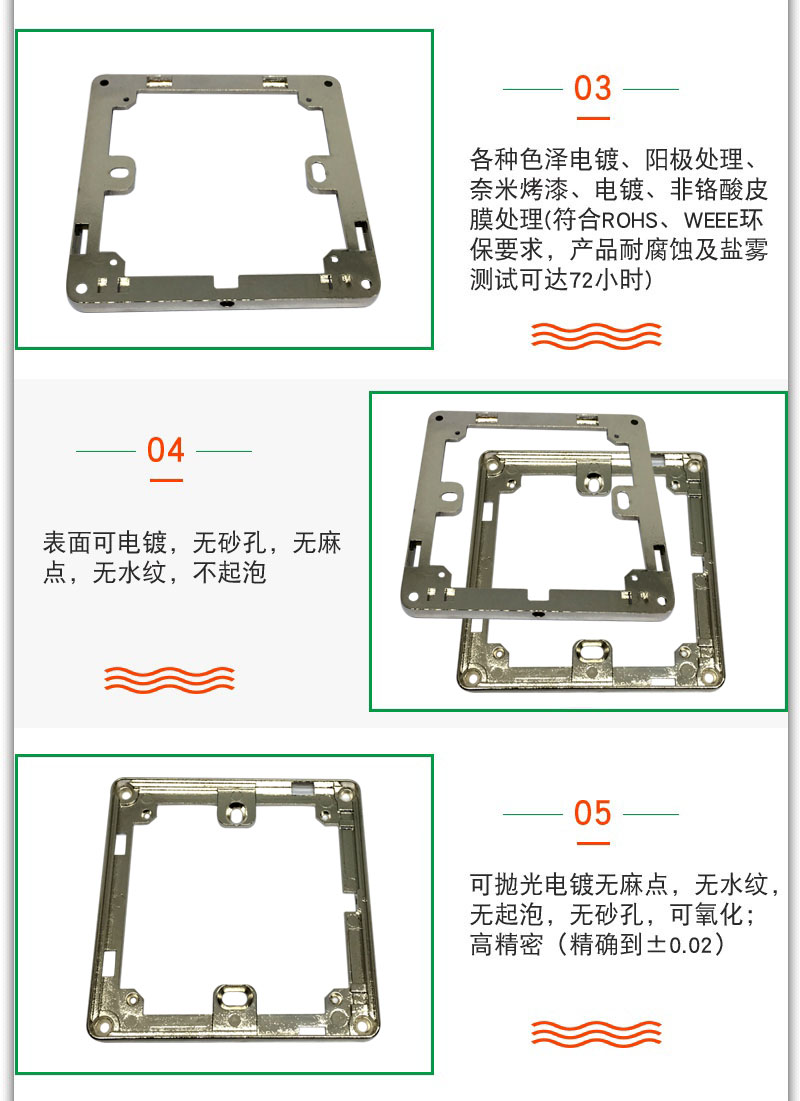 03

各种色泽电镀、阳极处理、奈米烤漆、电镀、非铬酸皮膜处理(符合ROHS、WEEE环保要求，产品耐腐蚀及盐雾测试可达72小时)

04

表面可电镀，无砂孔，无麻点，无水纹，不起泡

05

可抛光电镀无麻点，无水纹，无起泡，无砂孔，可氧化；高精密（精确到±0.02）