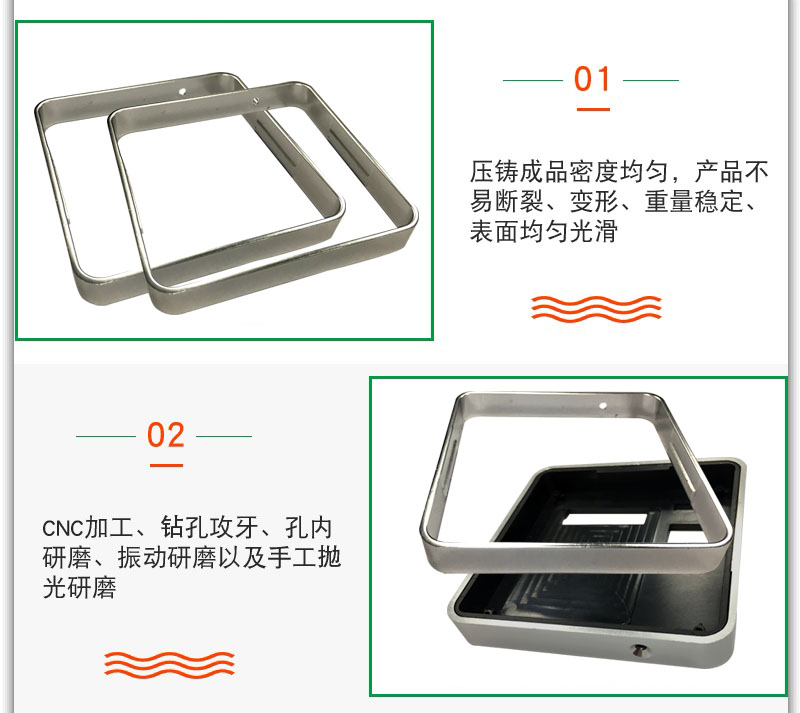 01

压铸成品密度均匀，产品不易断裂、变形、重量稳定、表面均匀光滑

02

CNC加工、钻孔攻牙、孔内研磨、振动研磨以及手工抛光研磨