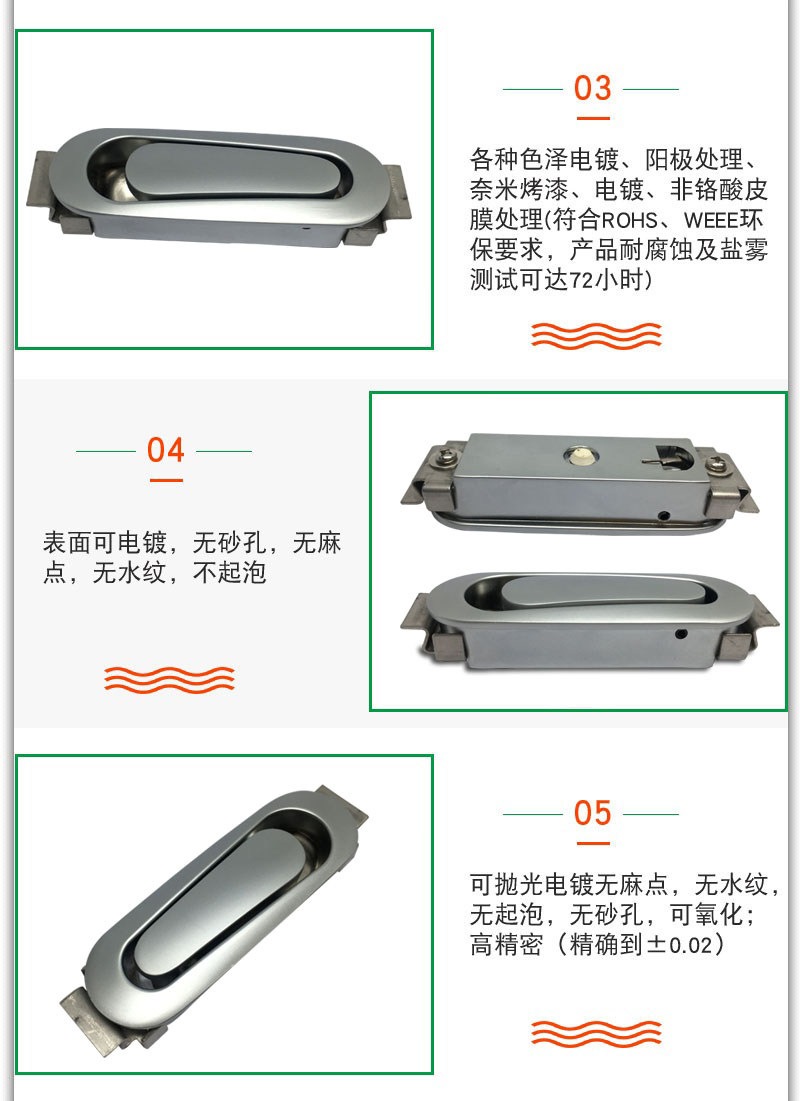 03

各种色泽电镀、阳极处理、奈米烤漆、电镀、非铬酸皮膜处理(符合ROHS、WEEE环保要求，产品耐腐蚀及盐雾测试可达72小时)

04

表面可电镀，无砂孔，无麻点，无水纹，不起泡

05

可抛光电镀无麻点，无水纹，无起泡，无砂孔，可氧化；高精密（精确到±0.02）