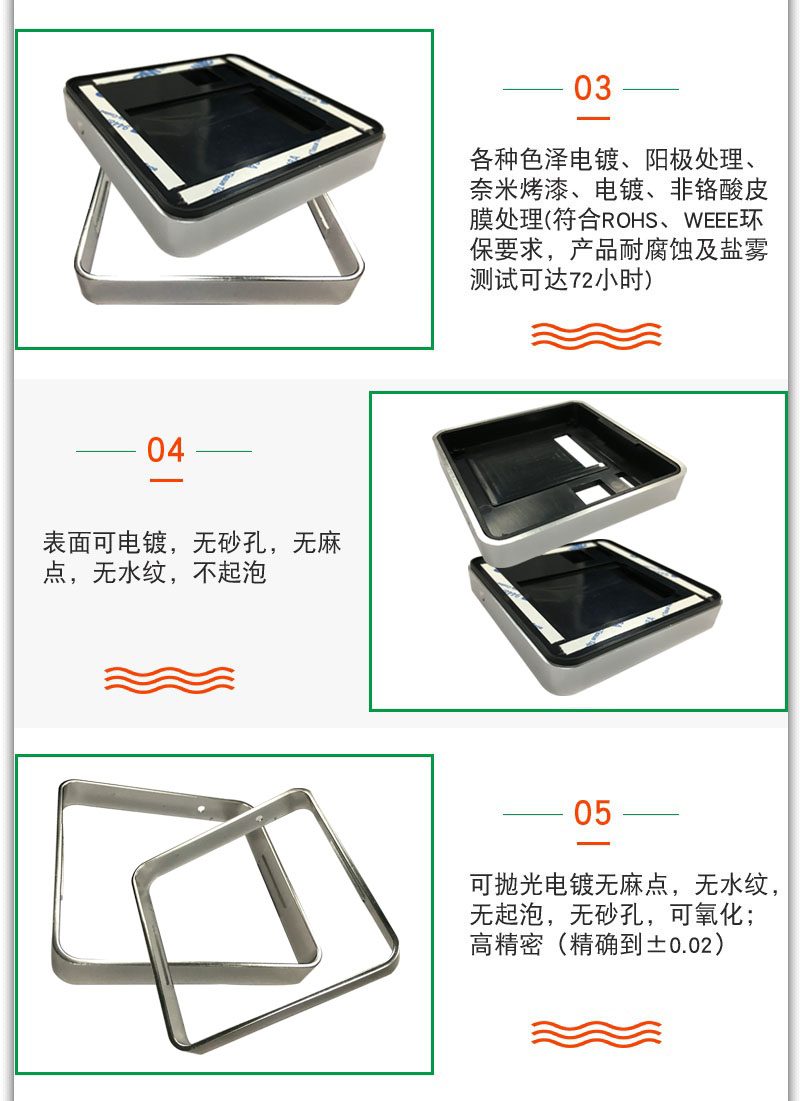 03

各种色泽电镀、阳极处理、奈米烤漆、电镀、非铬酸皮膜处理(符合ROHS、WEEE环保要求，产品耐腐蚀及盐雾测试可达72小时)

04

表面可电镀，无砂孔，无麻点，无水纹，不起泡

05

可抛光电镀无麻点，无水纹，无起泡，无砂孔，可氧化；高精密（精确到±0.02）