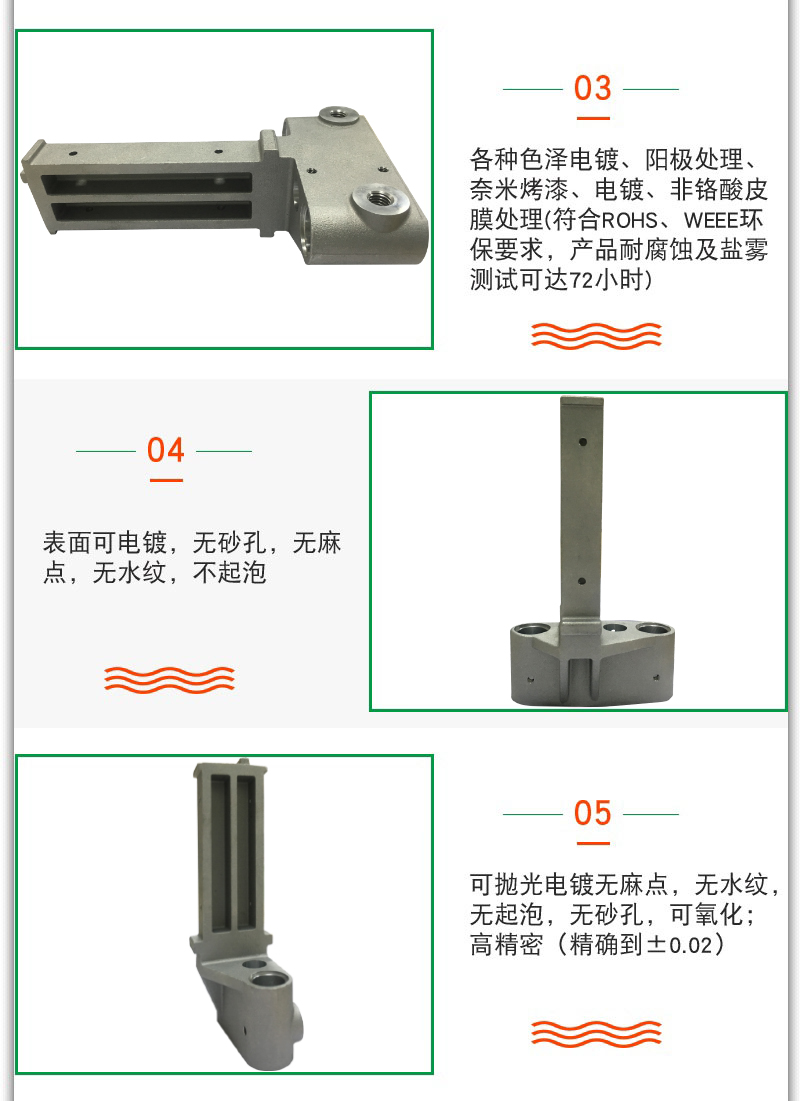 03

各种色泽电镀、阳极处理、奈米烤漆、电镀、非铬酸皮膜处理(符合ROHS、WEEE环保要求，产品耐腐蚀及盐雾测试可达72小时)

04

表面可电镀，无砂孔，无麻点，无水纹，不起泡

05

可抛光电镀无麻点，无水纹，无起泡，无砂孔，可氧化；高精密（精确到±0.02）