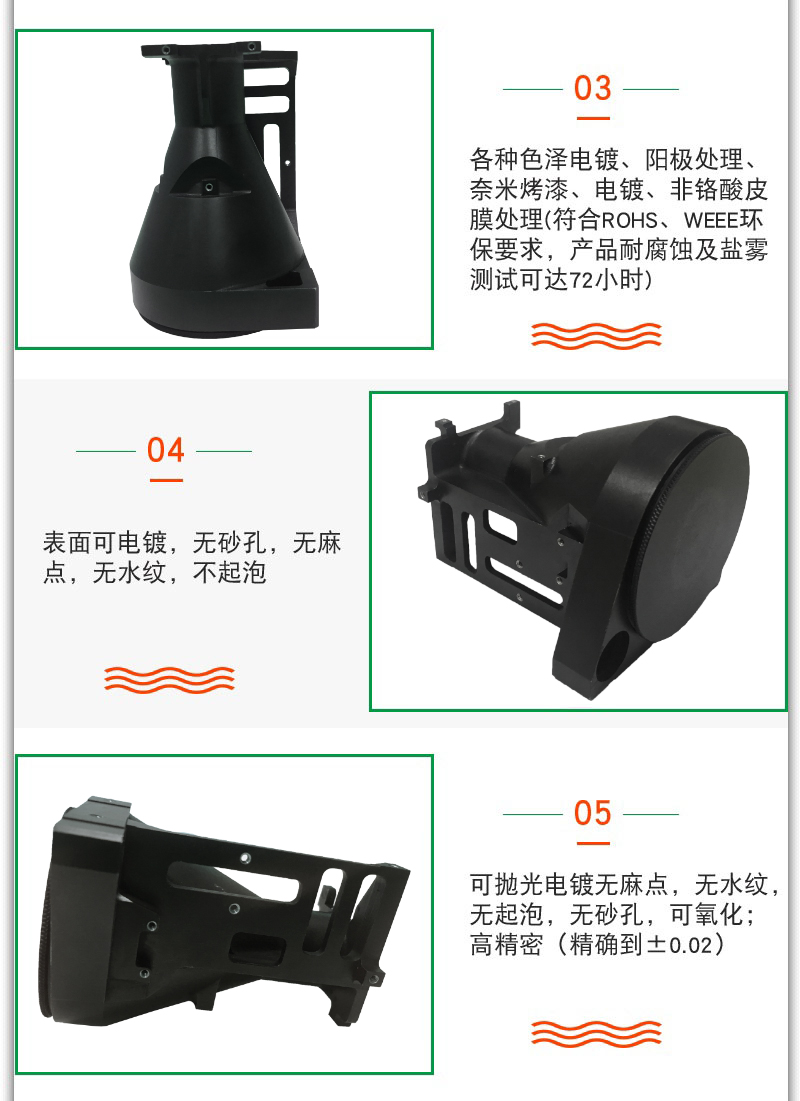 03

各种色泽电镀、阳极处理、奈米烤漆、电镀、非铬酸皮膜处理(符合ROHS、WEEE环保要求，产品耐腐蚀及盐雾测试可达72小时)

04

表面可电镀，无砂孔，无麻点，无水纹，不起泡

05

可抛光电镀无麻点，无水纹，无起泡，无砂孔，可氧化；高精密（精确到±0.02）