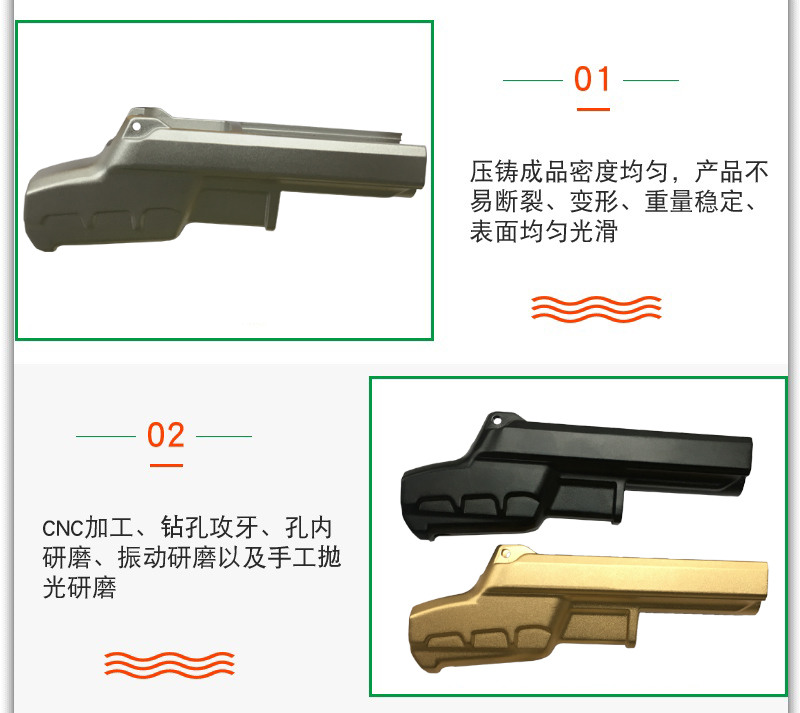 01

压铸成品密度均匀，产品不易断裂、变形、重量稳定、表面均匀光滑

02

CNC加工、钻孔攻牙、孔内研磨、振动研磨以及手工抛光研磨