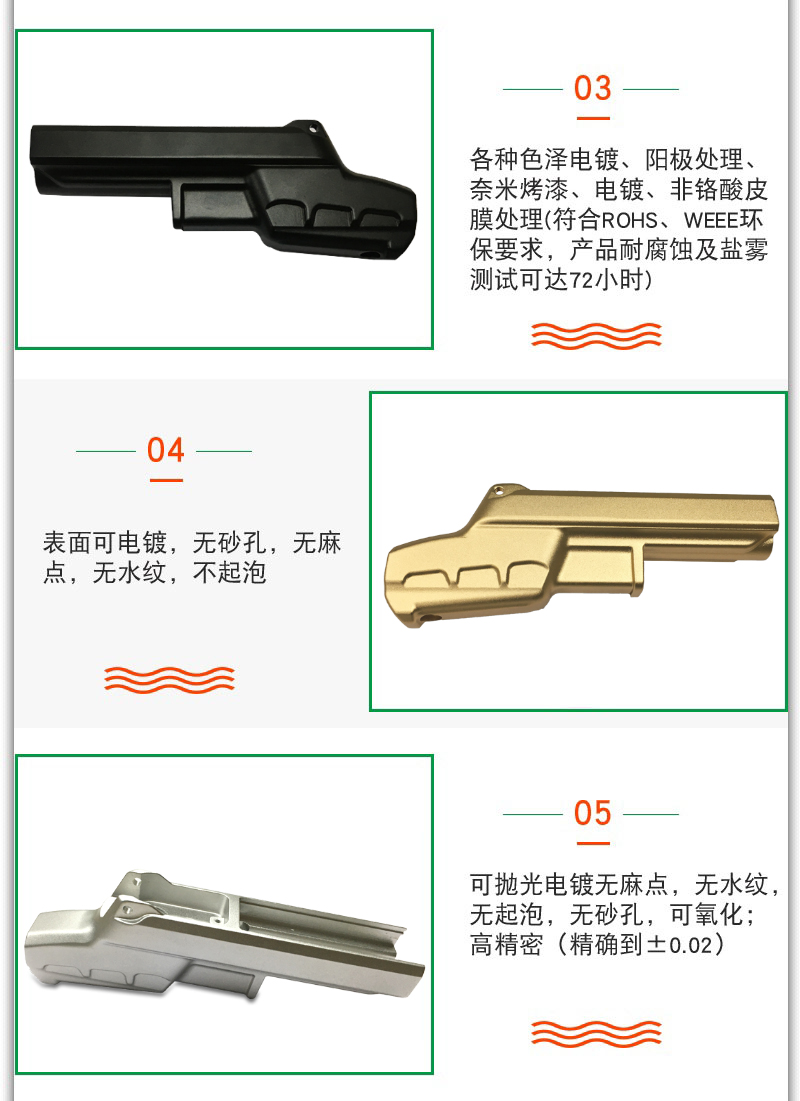 03

各种色泽电镀、阳极处理、奈米烤漆、电镀、非铬酸皮膜处理(符合ROHS、WEEE环保要求，产品耐腐蚀及盐雾测试可达72小时)

04

表面可电镀，无砂孔，无麻点，无水纹，不起泡

05

可抛光电镀无麻点，无水纹，无起泡，无砂孔，可氧化；高精密（精确到±0.02）