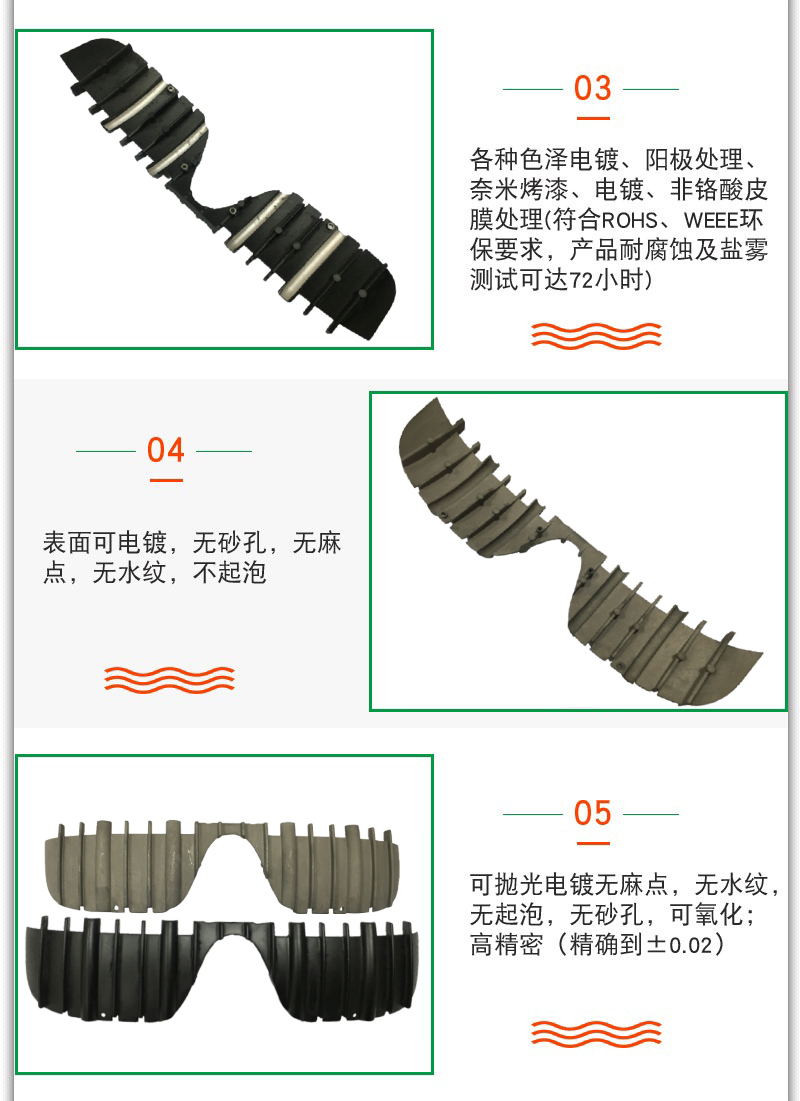 03

各种色泽电镀、阳极处理、奈米烤漆、电镀、非铬酸皮膜处理(符合ROHS、WEEE环保要求，产品耐腐蚀及盐雾测试可达72小时)

04

表面可电镀，无砂孔，无麻点，无水纹，不起泡

05

可抛光电镀无麻点，无水纹，无起泡，无砂孔，可氧化；高精密（精确到±0.02）