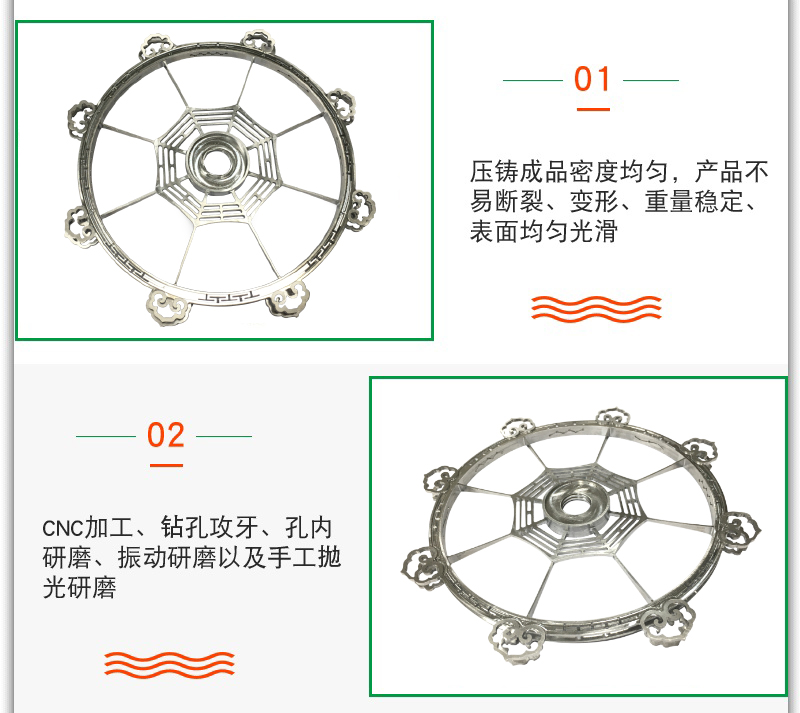 01

压铸成品密度均匀，产品不易断裂、变形、重量稳定、表面均匀光滑

02

CNC加工、钻孔攻牙、孔内研磨、振动研磨以及手工抛光研磨