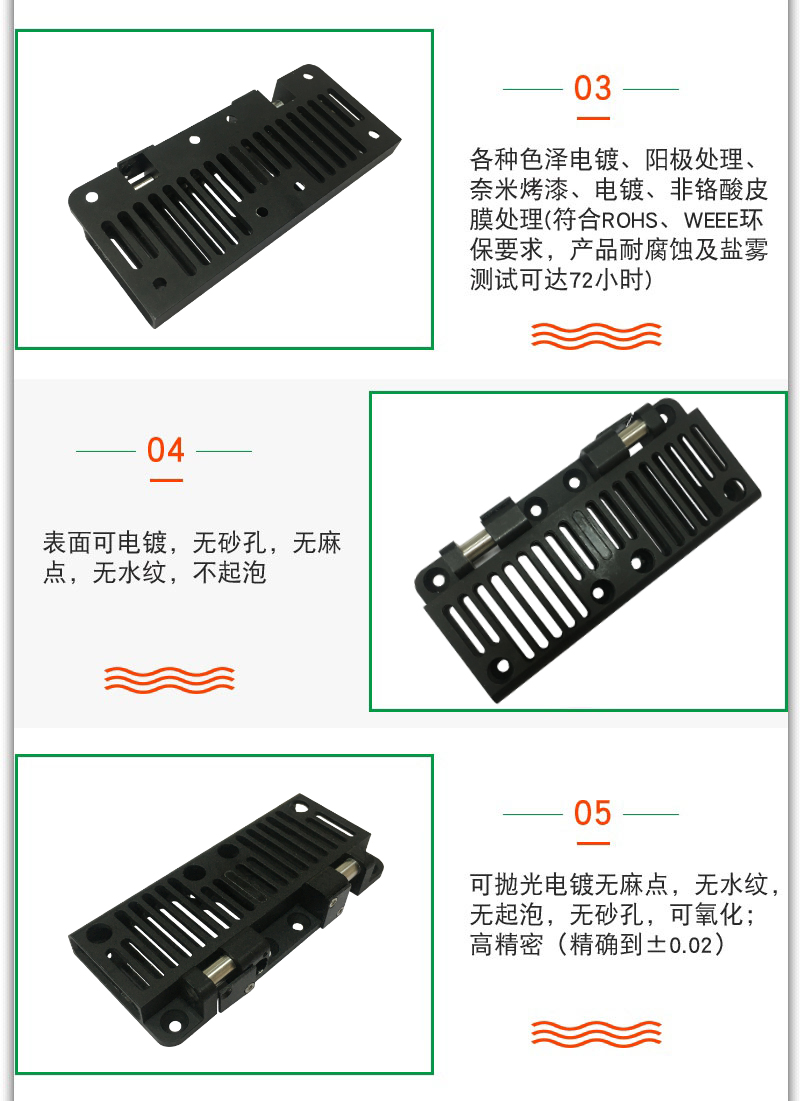 03

各种色泽电镀、阳极处理、奈米烤漆、电镀、非铬酸皮膜处理(符合ROHS、WEEE环保要求，产品耐腐蚀及盐雾测试可达72小时)

04

表面可电镀，无砂孔，无麻点，无水纹，不起泡

05

可抛光电镀无麻点，无水纹，无起泡，无砂孔，可氧化；高精密（精确到±0.02）