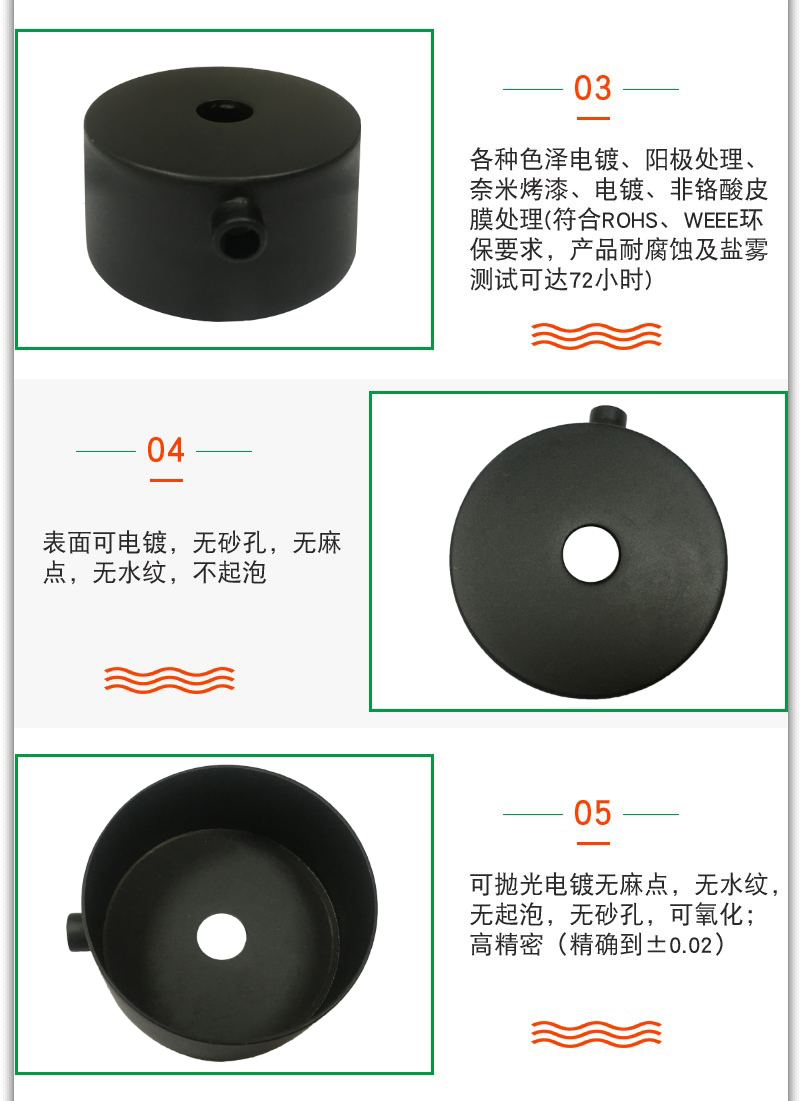 03

各种色泽电镀、阳极处理、奈米烤漆、电镀、非铬酸皮膜处理(符合ROHS、WEEE环保要求，产品耐腐蚀及盐雾测试可达72小时)

04

表面可电镀，无砂孔，无麻点，无水纹，不起泡

05

可抛光电镀无麻点，无水纹，无起泡，无砂孔，可氧化；高精密（精确到±0.02）