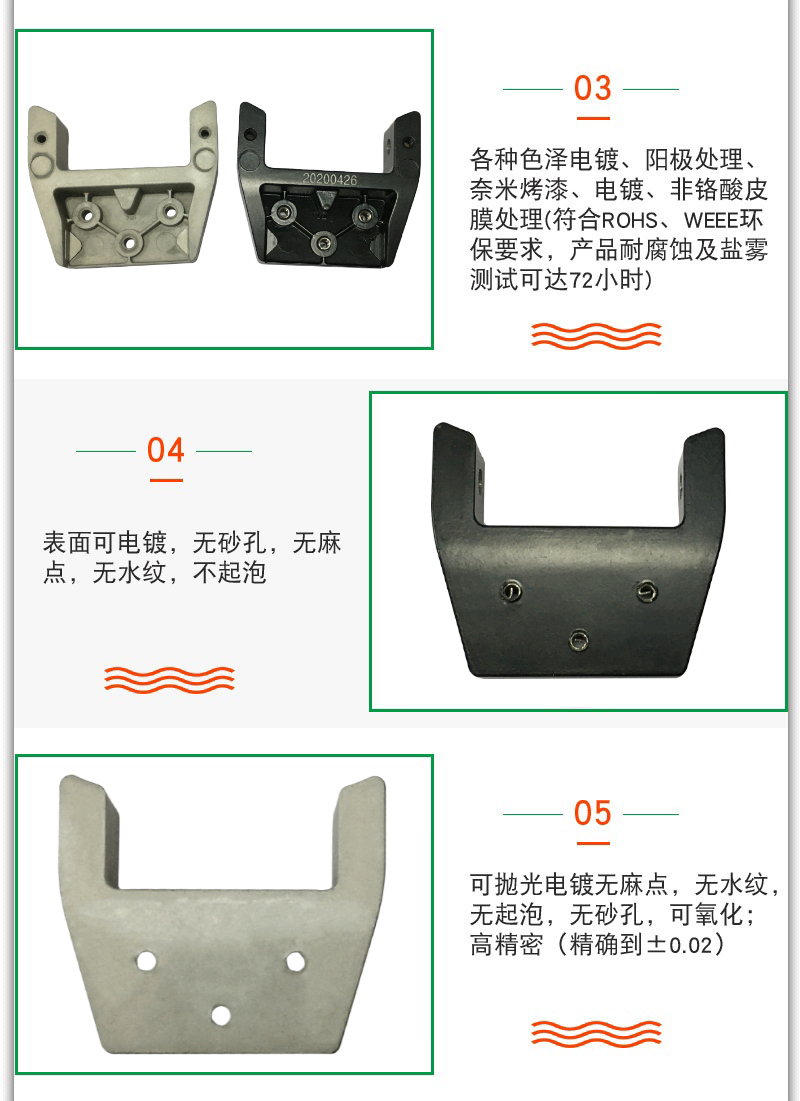 20200426

03

各种色泽电镀、阳极处理、奈米烤漆、电镀、非铬酸皮膜处理(符合ROHS、WEEE环保要求，产品耐腐蚀及盐雾测试可达72小时)

04

表面可电镀，无砂孔，无麻点，无水纹，不起泡

05

可抛光电镀无麻点，无水纹，无起泡，无砂孔，可氧化；高精密（精确到±0.02）