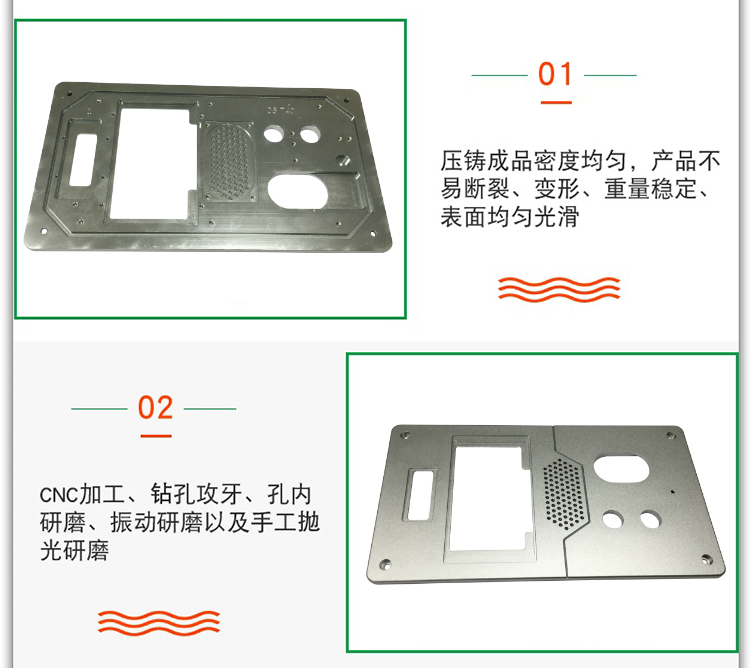 01

压铸成品密度均匀，产品不易断裂、变形、重量稳定、表面均匀光滑

02

CNC加工、钻孔攻牙、孔内研磨、振动研磨以及手工抛光研磨