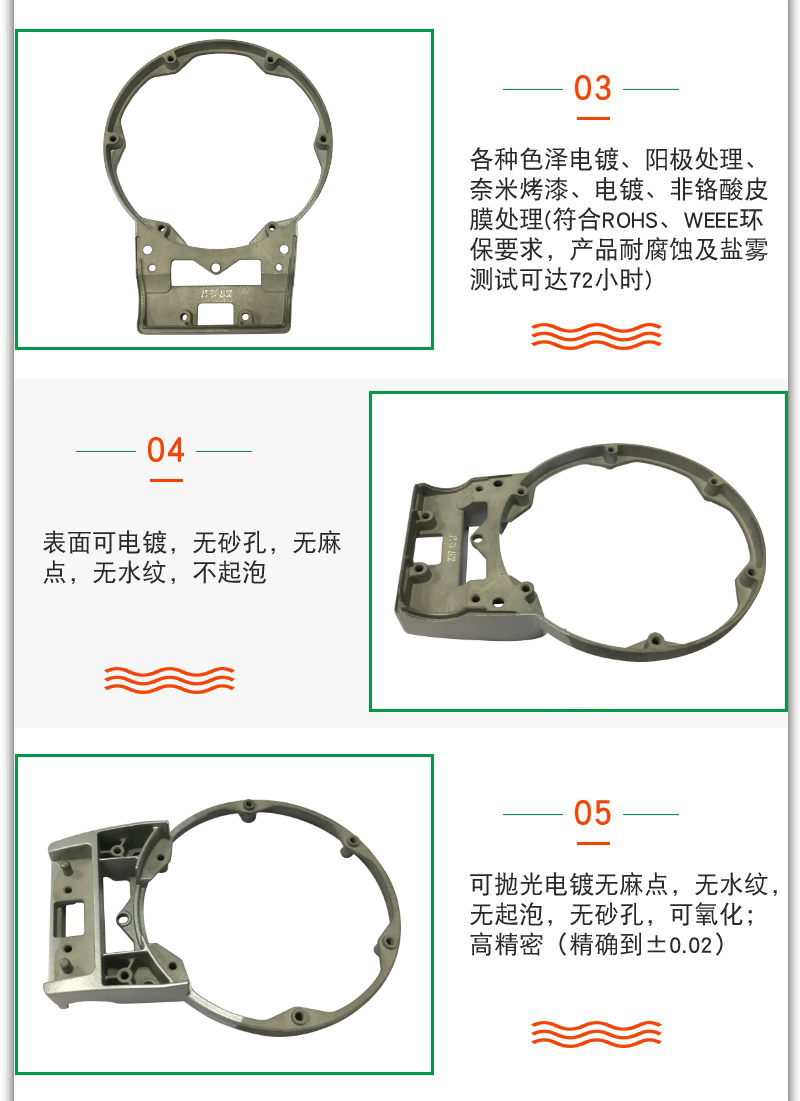 03

各种色泽电镀、阳极处理、奈米烤漆、电镀、非铬酸皮膜处理(符合ROHS、WEEE环保要求，产品耐腐蚀及盐雾测试可达72小时)

04

表面可电镀，无砂孔，无麻点，无水纹，不起泡

05

可抛光电镀无麻点，无水纹，无起泡，无砂孔，可氧化；高精密（精确到±0.02）