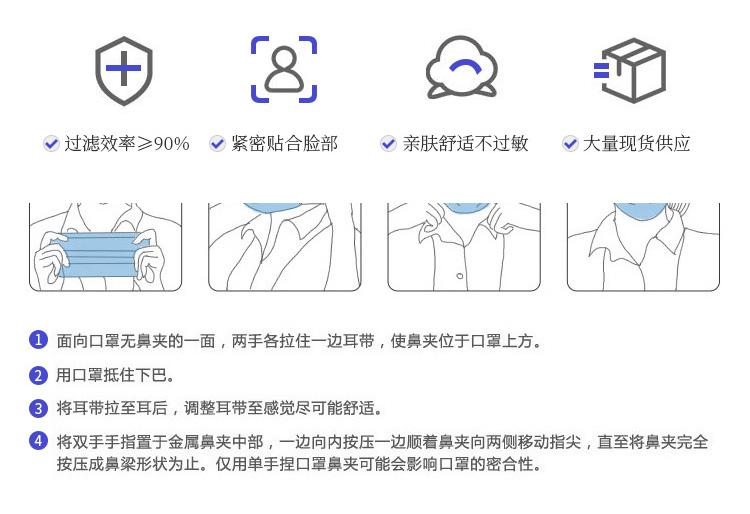 过滤效率≥90%

紧密贴合脸部

亲肤舒适不过敏

大量现货供应

1 面向口罩无鼻夹的一面，两手各拉住一边耳带，使鼻夹位于口罩上方。

2 用口罩抵住下巴。

3 将耳带拉至耳后，调整耳带至感觉尽可能舒适。

4 将双手手指置于金属鼻夹中部，一边向内按压一边顺着鼻夹向两侧移动指尖，直至将鼻夹完全按压成鼻梁形状为止。仅用单手捏口罩鼻夹可能会影响口罩的密合性。