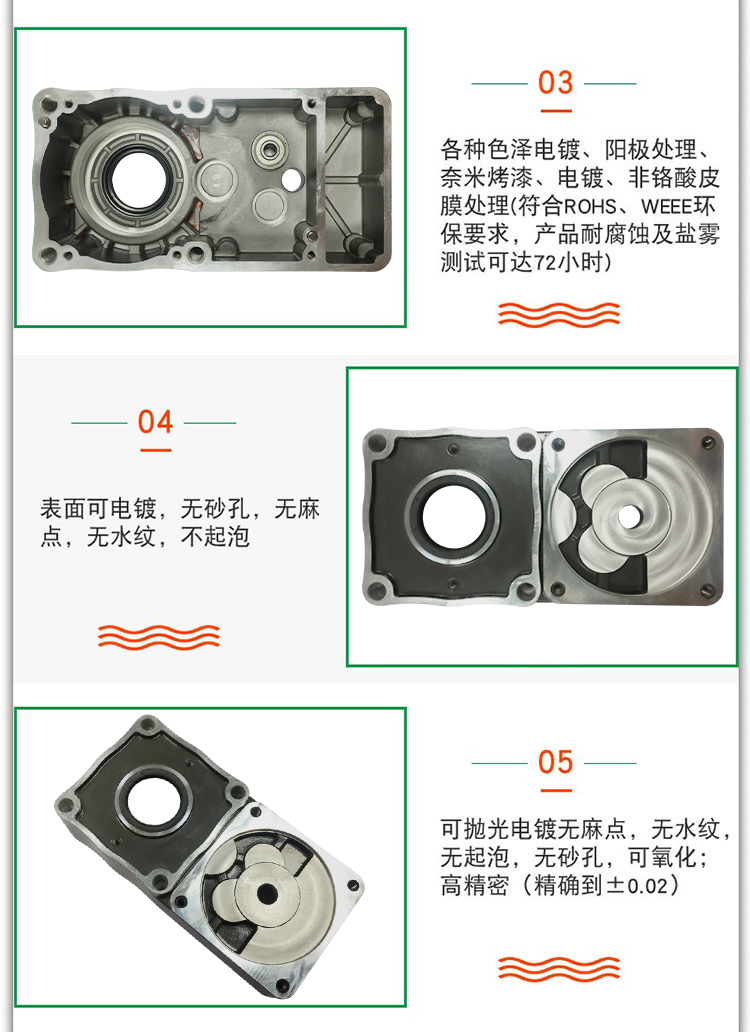 03

各种色泽电镀、阳极处理、奈米烤漆、电镀、非铬酸皮膜处理(符合ROHS、WEEE环保要求，产品耐腐蚀及盐雾测试可达72小时)

04

表面可电镀，无砂孔，无麻点，无水纹，不起泡

05

可抛光电镀无麻点，无水纹，无起泡，无砂孔，可氧化；高精密（精确到±0.02）