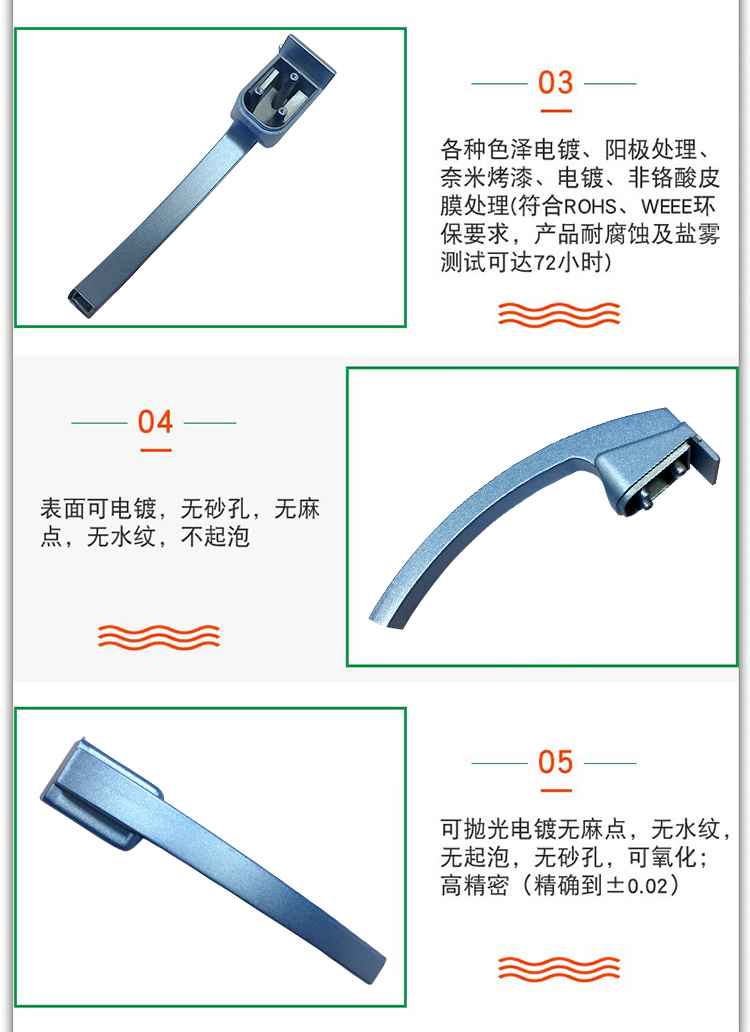 03

各种色泽电镀、阳极处理、奈米烤漆、电镀、非铬酸皮膜处理(符合ROHS、WEEE环保要求，产品耐腐蚀及盐雾测试可达72小时)

04

表面可电镀，无砂孔，无麻点，无水纹，不起泡

05

可抛光电镀无麻点，无水纹，无起泡，无砂孔，可氧化；高精密（精确到±0.02）