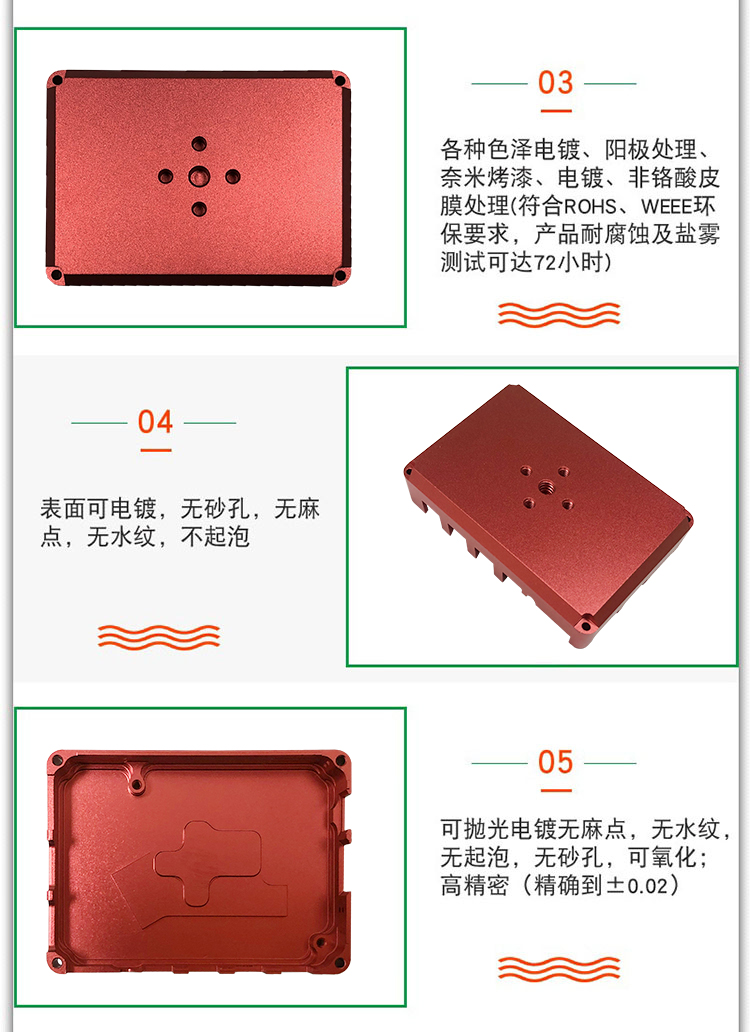 03

各种色泽电镀、阳极处理、奈米烤漆、电镀、非铬酸皮膜处理(符合ROHS、WEEE环保要求，产品耐腐蚀及盐雾测试可达72小时)

04

表面可电镀，无砂孔，无麻点，无水纹，不起泡

05

可抛光电镀无麻点，无水纹，无起泡，无砂孔，可氧化；高精密（精确到±0.02）