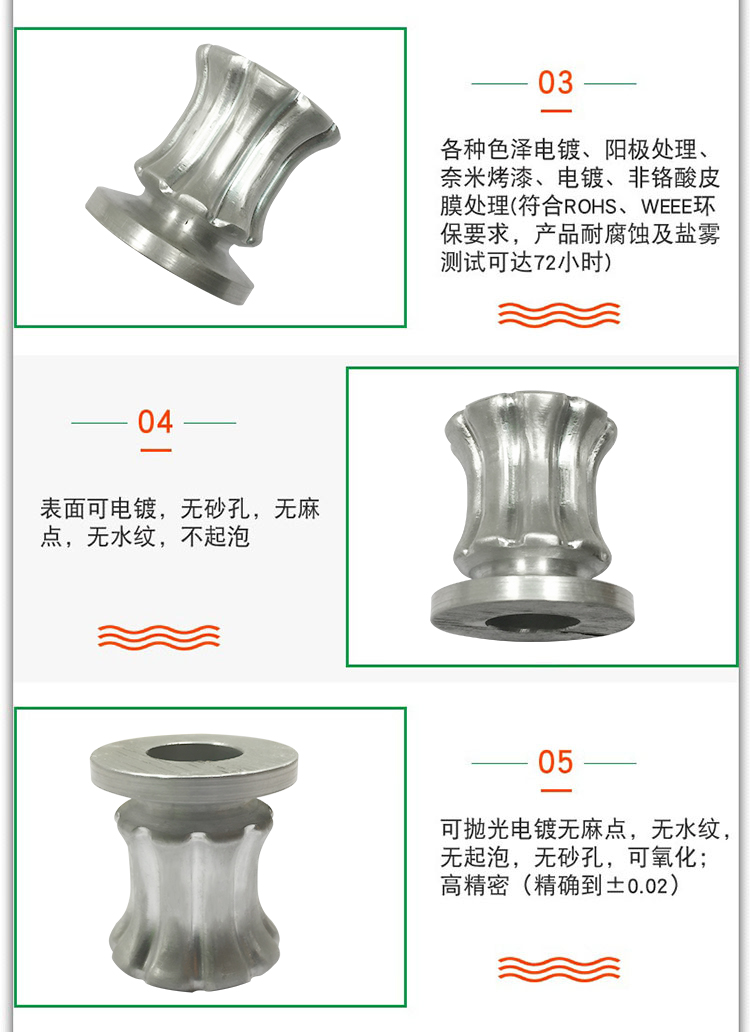 03

各种色泽电镀、阳极处理、奈米烤漆、电镀、非铬酸皮膜处理(符合ROHS、WEEE环保要求，产品耐腐蚀及盐雾测试可达72小时)

04

表面可电镀，无砂孔，无麻点，无水纹，不起泡

05

可抛光电镀无麻点，无水纹，无起泡，无砂孔，可氧化；高精密（精确到±0.02）