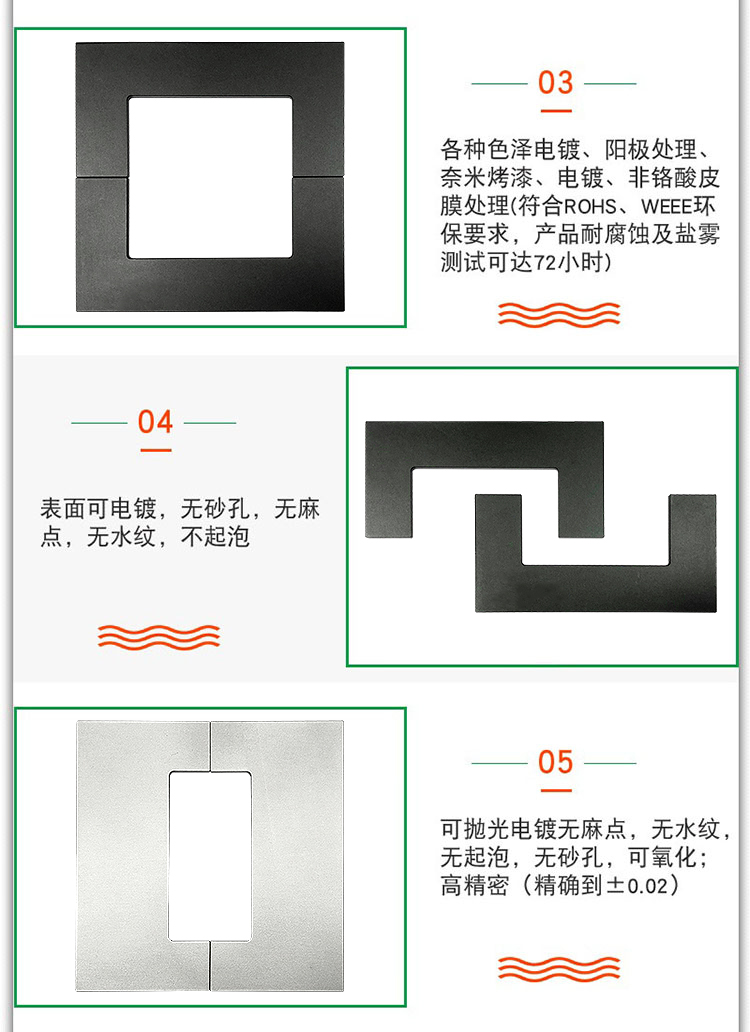 03

各种色泽电镀、阳极处理、奈米烤漆、电镀、非铬酸皮膜处理(符合ROHS、WEEE环保要求，产品耐腐蚀及盐雾测试可达72小时)

04

表面可电镀，无砂孔，无麻点，无水纹，不起泡

05

可抛光电镀无麻点，无水纹，无起泡，无砂孔，可氧化；高精密（精确到±0.02）