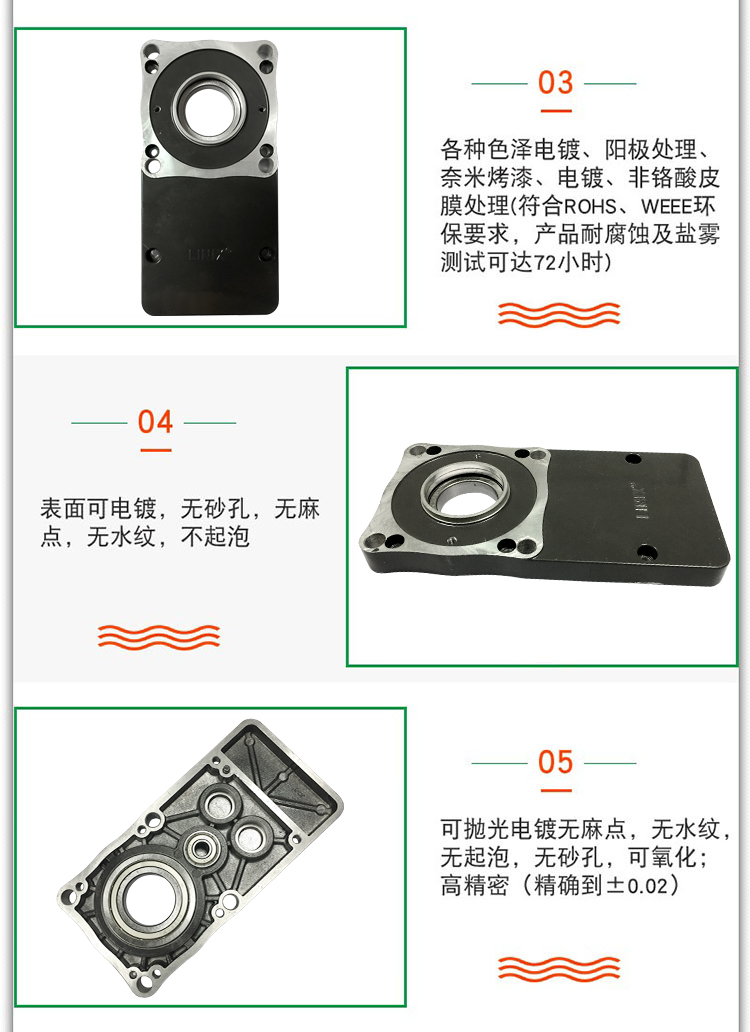 03

各种色泽电镀、阳极处理、奈米烤漆、电镀、非铬酸皮膜处理(符合ROHS、WEEE环保要求，产品耐腐蚀及盐雾测试可达72小时)

04

表面可电镀，无砂孔，无麻点，无水纹，不起泡

05

可抛光电镀无麻点，无水纹，无起泡，无砂孔，可氧化；高精密（精确到±0.02）