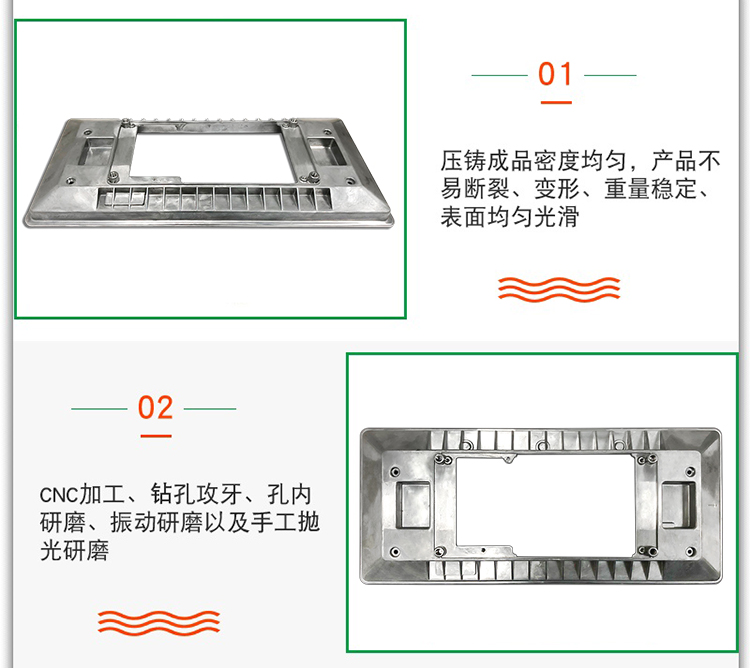 01

压铸成品密度均匀，产品不易断裂、变形、重量稳定、表面均匀光滑

02

CNC加工、钻孔攻牙、孔内研磨、振动研磨以及手工抛光研磨