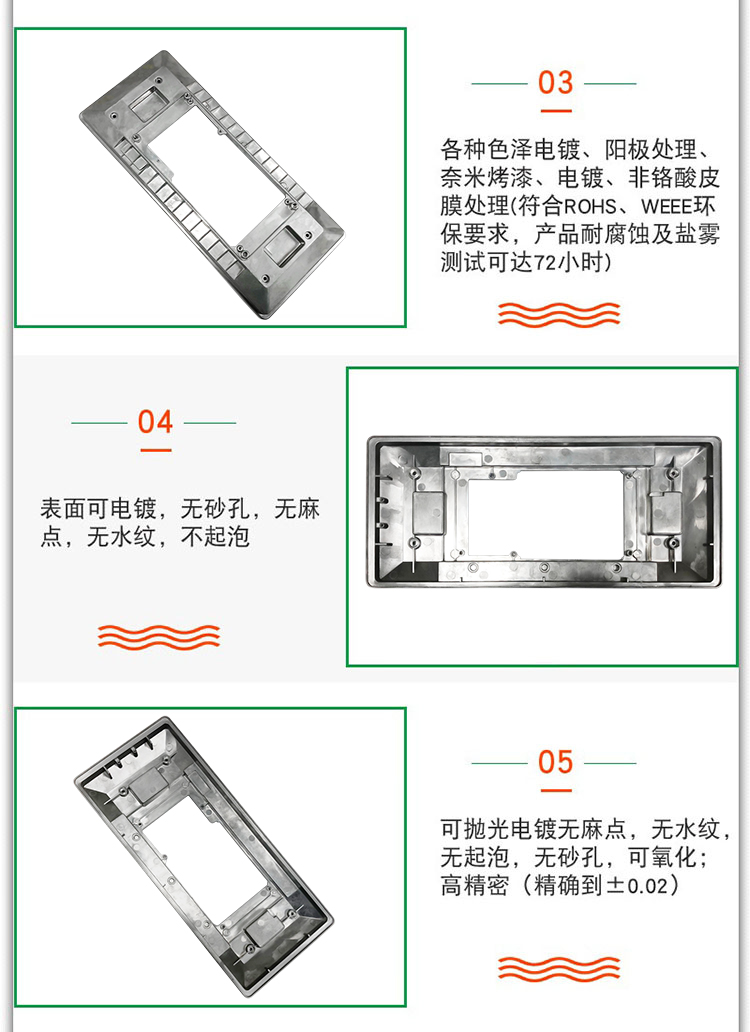 03

各种色泽电镀、阳极处理、奈米烤漆、电镀、非铬酸皮膜处理(符合ROHS、WEEE环保要求，产品耐腐蚀及盐雾测试可达72小时)

04

表面可电镀，无砂孔，无麻点，无水纹，不起泡

05

可抛光电镀无麻点，无水纹，无起泡，无砂孔，可氧化；高精密（精确到±0.02）