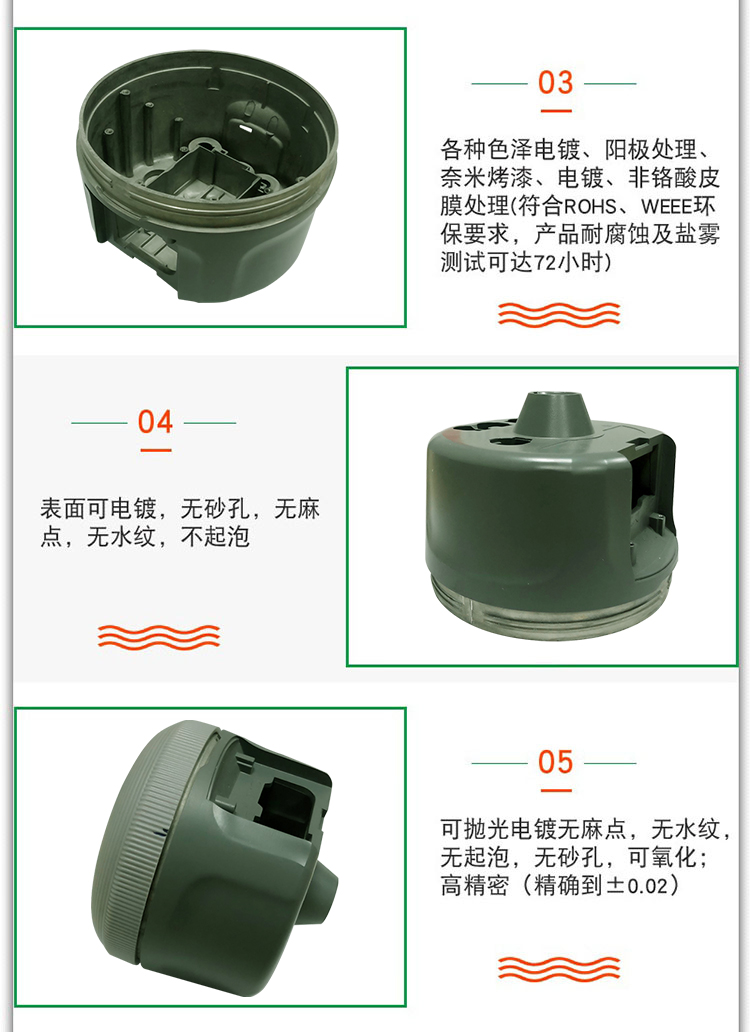 03

各种色泽电镀、阳极处理、奈米烤漆、电镀、非铬酸皮膜处理(符合ROHS、WEEE环保要求，产品耐腐蚀及盐雾测试可达72小时)

04

表面可电镀，无砂孔，无麻点，无水纹，不起泡

05

可抛光电镀无麻点，无水纹，无起泡，无砂孔，可氧化；高精密（精确到±0.02）