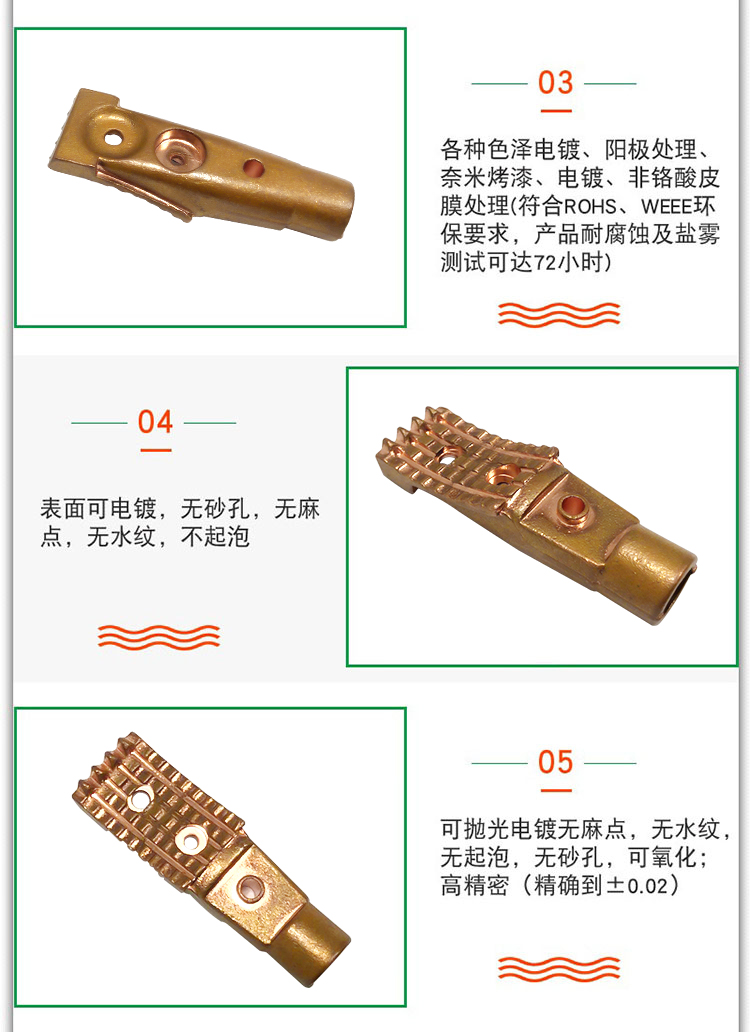 03

各种色泽电镀、阳极处理、奈米烤漆、电镀、非铬酸皮膜处理(符合ROHS、WEEE环保要求，产品耐腐蚀及盐雾测试可达72小时)

04

表面可电镀，无砂孔，无麻点，无水纹，不起泡

05

可抛光电镀无麻点，无水纹，无起泡，无砂孔，可氧化；高精密（精确到±0.02）