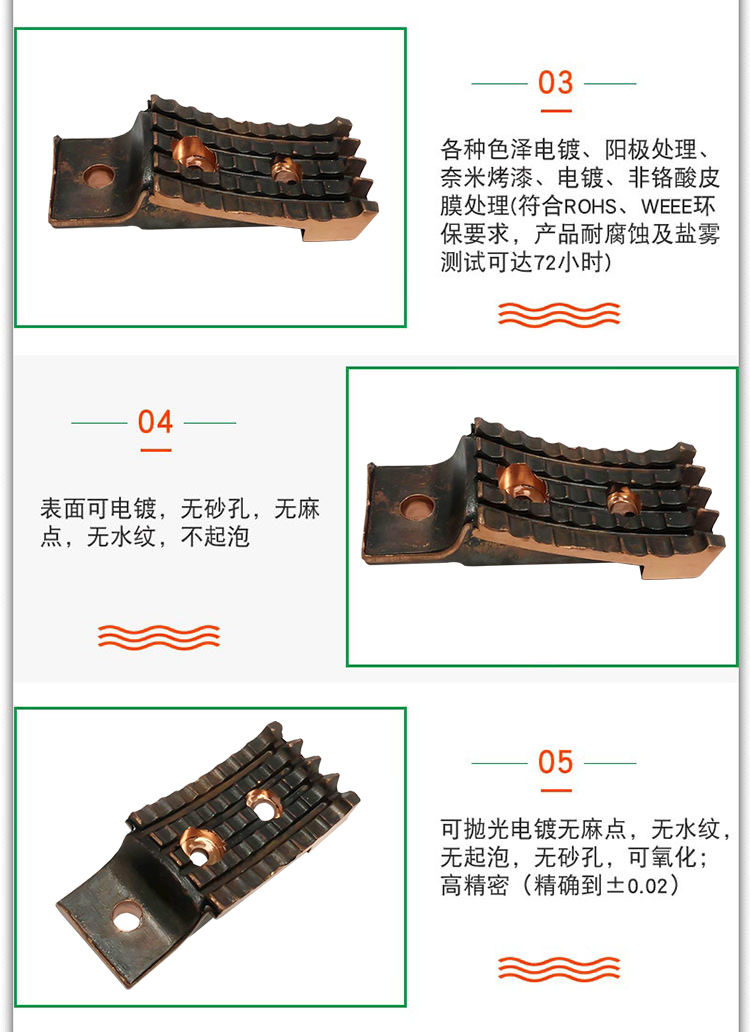 03

各种色泽电镀、阳极处理、奈米烤漆、电镀、非铬酸皮膜处理(符合ROHS、WEEE环保要求，产品耐腐蚀及盐雾测试可达72小时)

04

表面可电镀，无砂孔，无麻点，无水纹，不起泡

05

可抛光电镀无麻点，无水纹，无起泡，无砂孔，可氧化；高精密（精确到±0.02）