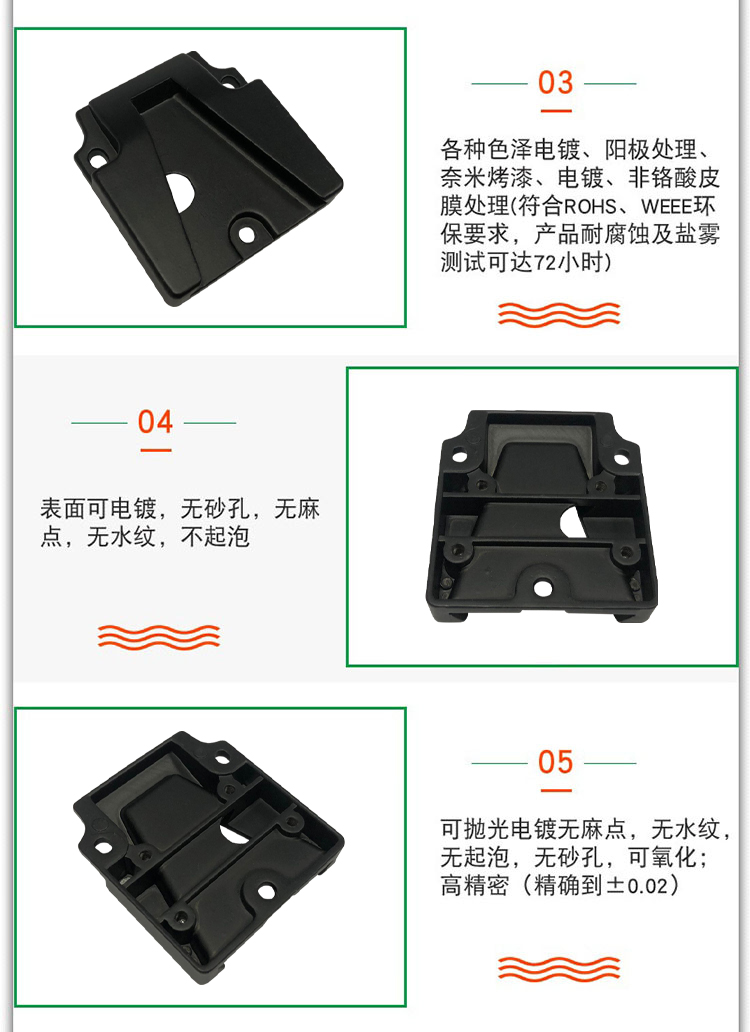 03

各种色泽电镀、阳极处理、奈米烤漆、电镀、非铬酸皮膜处理(符合ROHS、WEEE环保要求，产品耐腐蚀及盐雾测试可达72小时)

04

表面可电镀，无砂孔，无麻点，无水纹，不起泡

05

可抛光电镀无麻点，无水纹，无起泡，无砂孔，可氧化；高精密（精确到±0.02）