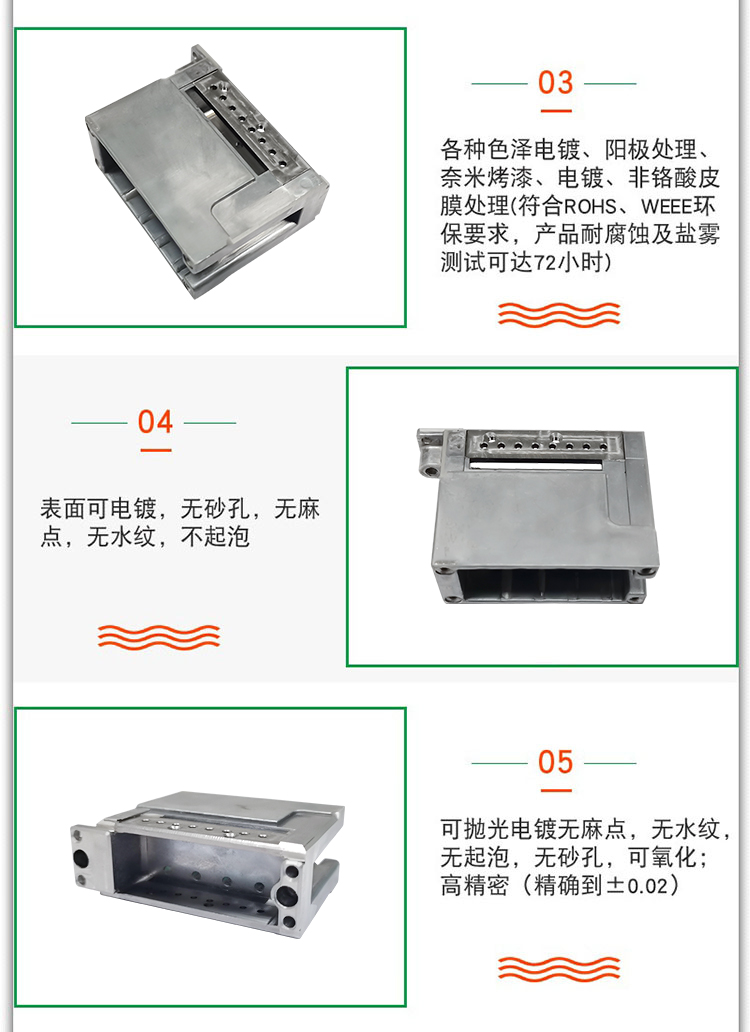 03

各种色泽电镀、阳极处理、奈米烤漆、电镀、非铬酸皮膜处理(符合ROHS、WEEE环保要求，产品耐腐蚀及盐雾测试可达72小时)

04

表面可电镀，无砂孔，无麻点，无水纹，不起泡

05

可抛光电镀无麻点，无水纹，无起泡，无砂孔，可氧化；高精密（精确到±0.02）