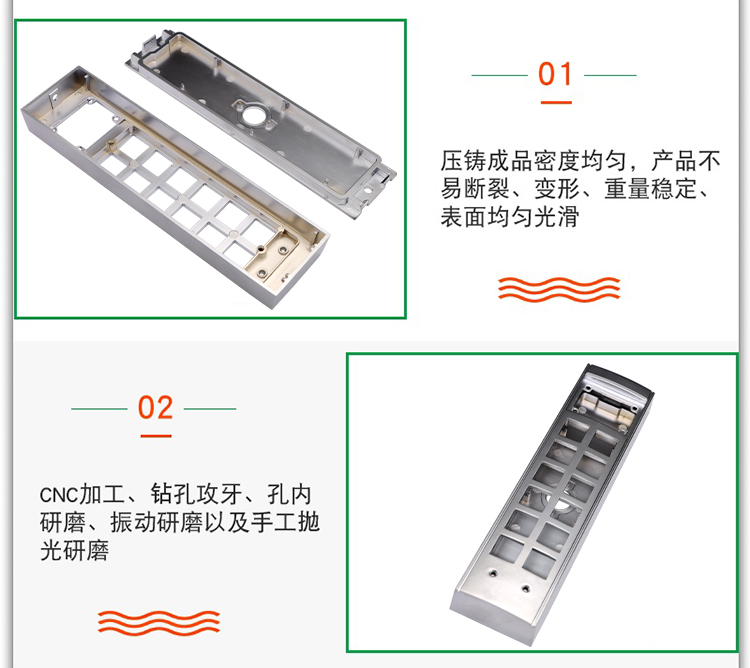 01

压铸成品密度均匀，产品不易断裂、变形、重量稳定、表面均匀光滑

02

CNC加工、钻孔攻牙、孔内研磨、振动研磨以及手工抛光研磨