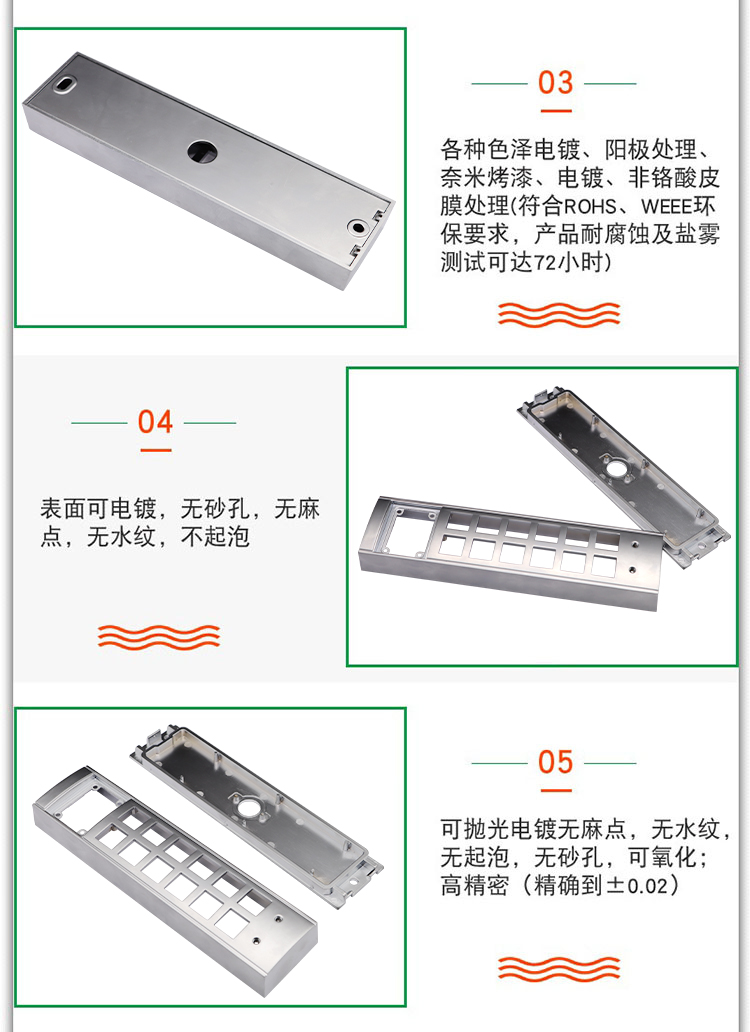 03

各种色泽电镀、阳极处理、奈米烤漆、电镀、非铬酸皮膜处理(符合ROHS、WEEE环保要求，产品耐腐蚀及盐雾测试可达72小时)

04

表面可电镀，无砂孔，无麻点，无水纹，不起泡

05

可抛光电镀无麻点，无水纹，无起泡，无砂孔，可氧化；高精密（精确到±0.02）