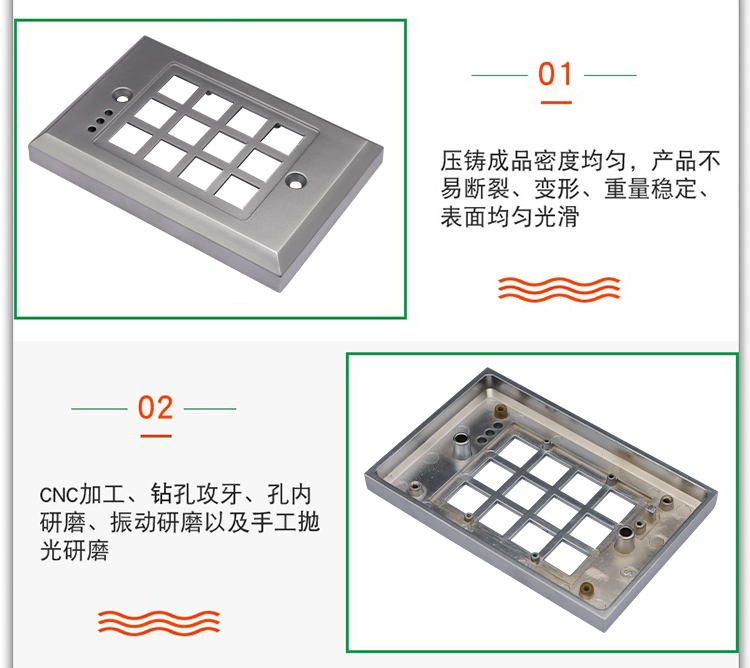 01

压铸成品密度均匀，产品不易断裂、变形、重量稳定、表面均匀光滑

02

CNC加工、钻孔攻牙、孔内研磨、振动研磨以及手工抛光研磨