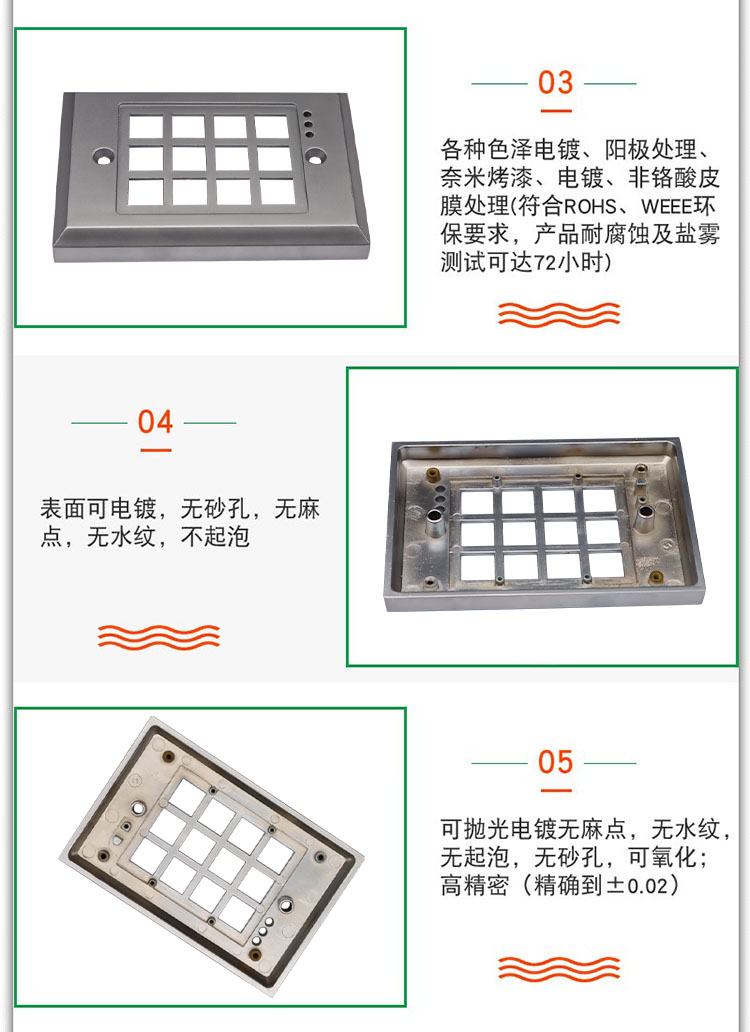 03

各种色泽电镀、阳极处理、奈米烤漆、电镀、非铬酸皮膜处理(符合ROHS、WEEE环保要求，产品耐腐蚀及盐雾测试可达72小时)

04

表面可电镀，无砂孔，无麻点，无水纹，不起泡

05

可抛光电镀无麻点，无水纹，无起泡，无砂孔，可氧化；高精密（精确到±0.02）