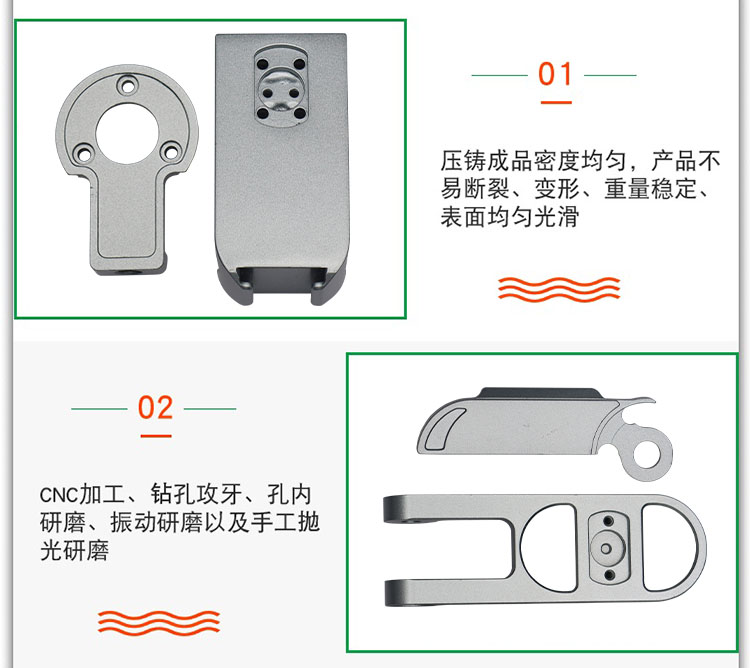 01

压铸成品密度均匀，产品不易断裂、变形、重量稳定、表面均匀光滑

02

CNC加工、钻孔攻牙、孔内研磨、振动研磨以及手工抛光研磨