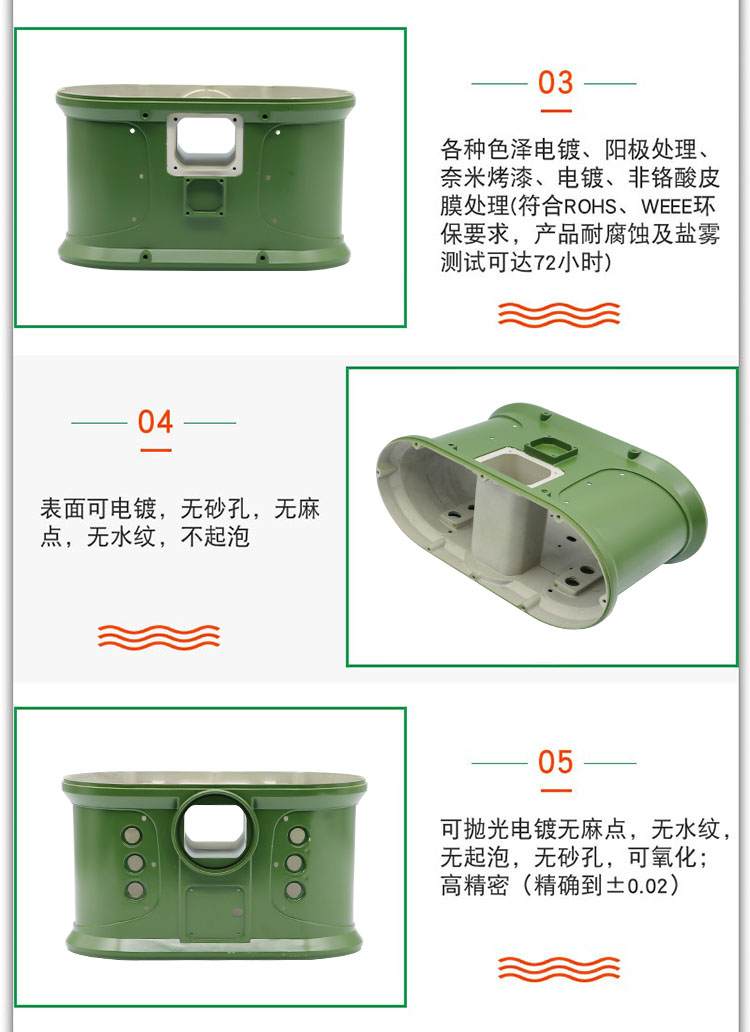 03

各种色泽电镀、阳极处理、奈米烤漆、电镀、非铬酸皮膜处理(符合ROHS、WEEE环保要求，产品耐腐蚀及盐雾测试可达72小时)

04

表面可电镀，无砂孔，无麻点，无水纹，不起泡

05

可抛光电镀无麻点，无水纹，无起泡，无砂孔，可氧化；高精密（精确到±0.02）