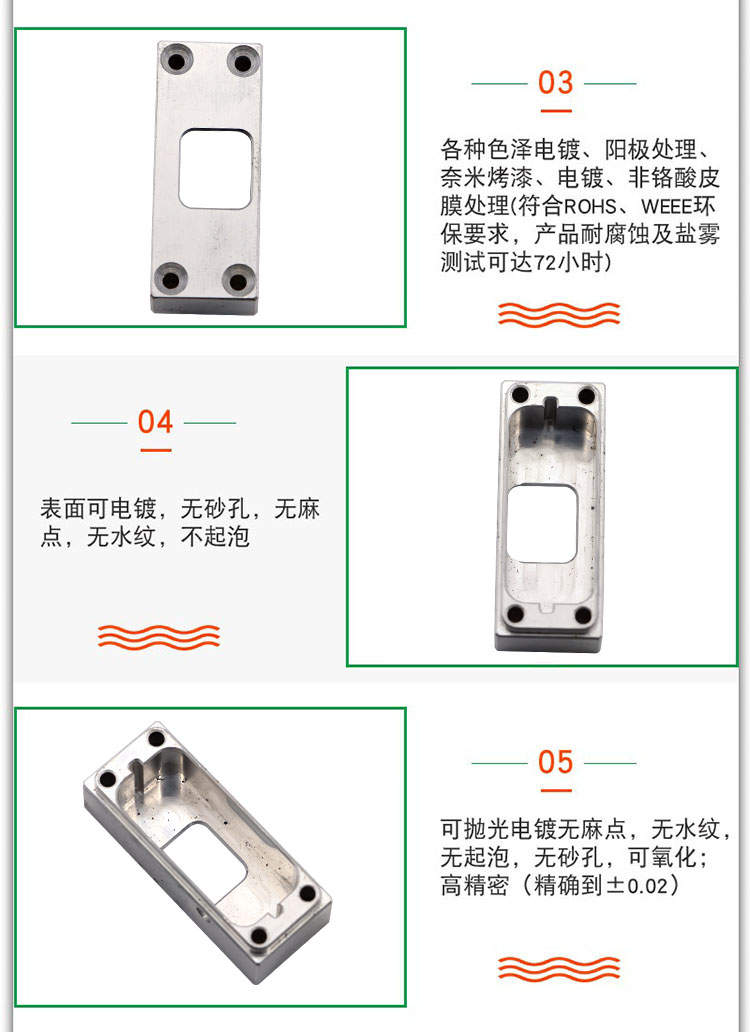 03

各种色泽电镀、阳极处理、奈米烤漆、电镀、非铬酸皮膜处理(符合ROHS、WEEE环保要求，产品耐腐蚀及盐雾测试可达72小时)

04

表面可电镀，无砂孔，无麻点，无水纹，不起泡

05

可抛光电镀无麻点，无水纹，无起泡，无砂孔，可氧化；高精密（精确到±0.02）