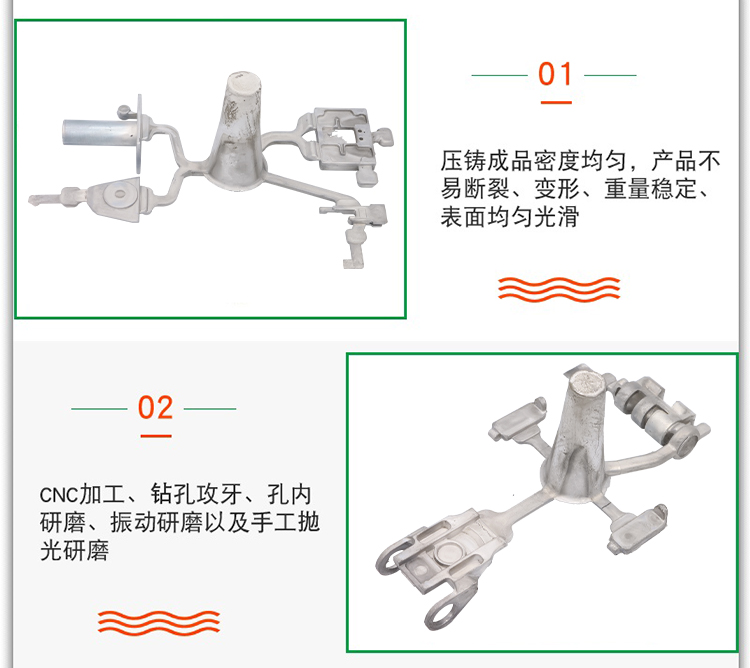 01

压铸成品密度均匀，产品不易断裂、变形、重量稳定、表面均匀光滑

02

CNC加工、钻孔攻牙、孔内研磨、振动研磨以及手工抛光研磨