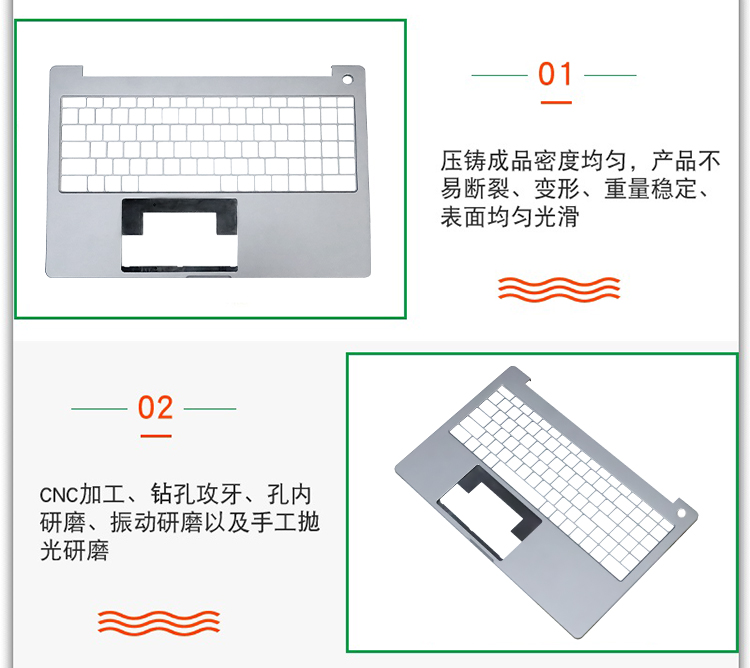 01

压铸成品密度均匀，产品不易断裂、变形、重量稳定、表面均匀光滑

02

CNC加工、钻孔攻牙、孔内研磨、振动研磨以及手工抛光研磨