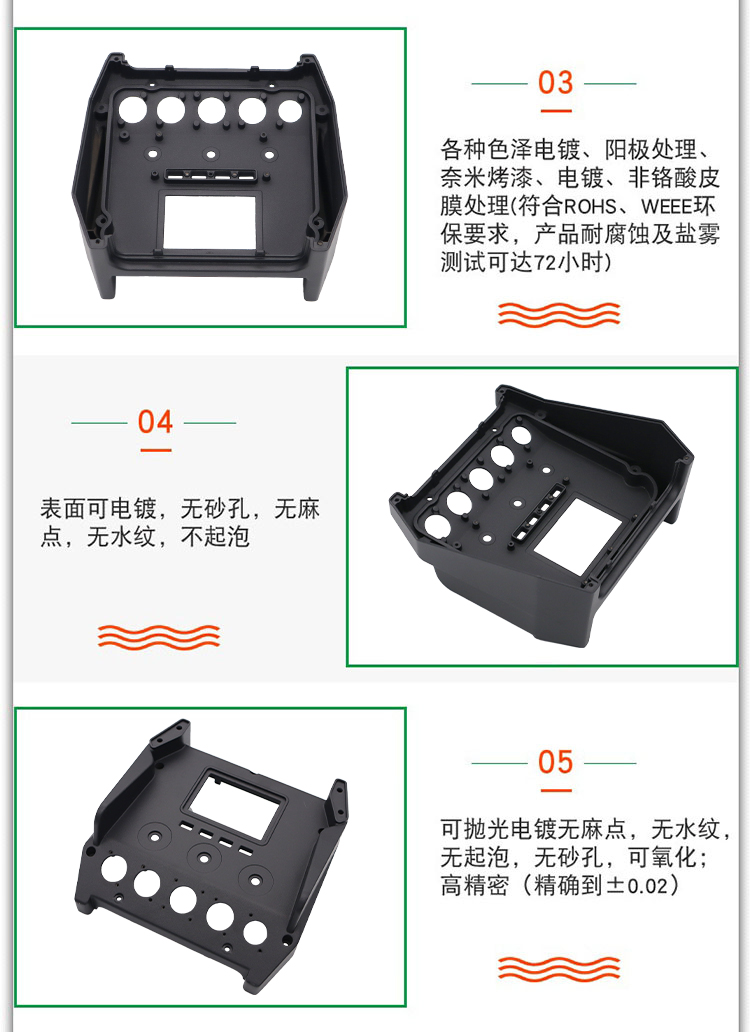 03

各种色泽电镀、阳极处理、奈米烤漆、电镀、非铬酸皮膜处理(符合ROHS、WEEE环保要求，产品耐腐蚀及盐雾测试可达72小时)

04

表面可电镀，无砂孔，无麻点，无水纹，不起泡

05

可抛光电镀无麻点，无水纹，无起泡，无砂孔，可氧化；高精密（精确到±0.02）