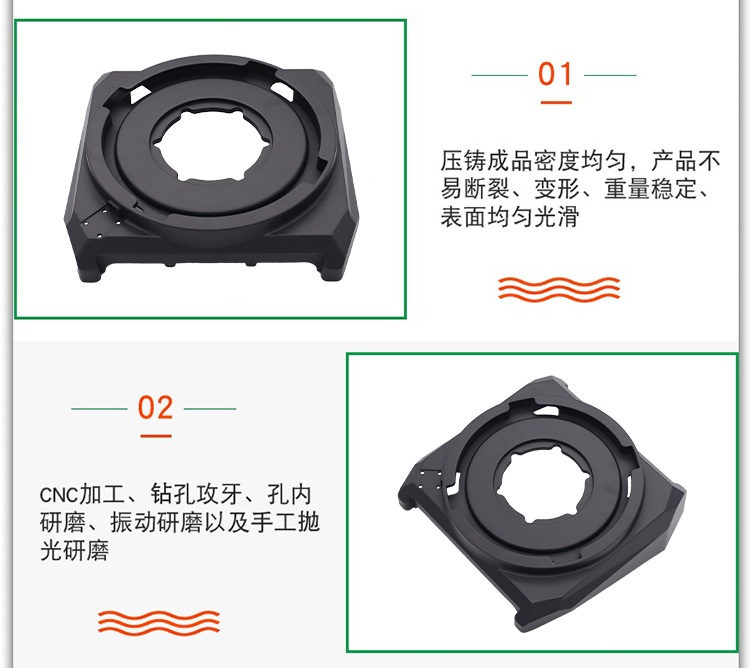 01

压铸成品密度均匀，产品不易断裂、变形、重量稳定、表面均匀光滑

02

CNC加工、钻孔攻牙、孔内研磨、振动研磨以及手工抛光研磨